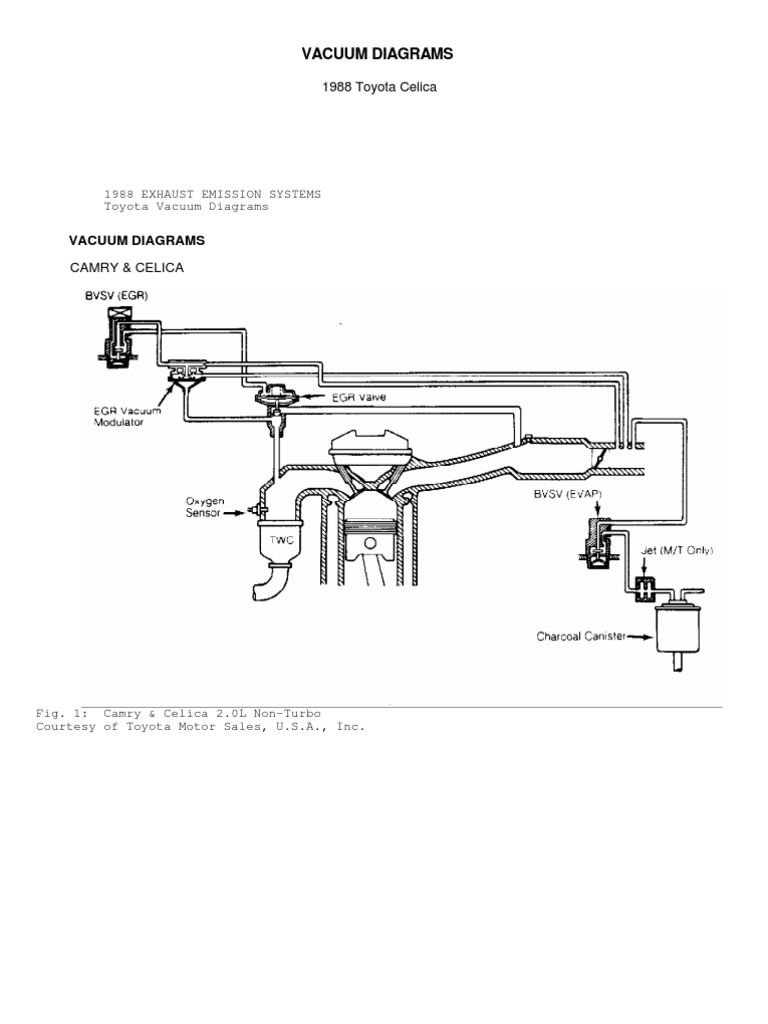 VACUUM DIAGRAMS

1988 Toyota Celica

1988 EXHAUST EMISSION SYSTEMS
Toyota Vacuum Diagrams

VACUUM DIAGRAMS

CAMRY & CELICA

BVSV (EGR)

EGR Vacuum Modulator

EGR Valve

Oxygen Sensor

TWC

BVSV (EVAP)

Jet (M/T Only)

Charcoal Canister

Fig. 1: Camry & Celica 2.0L Non-Turbo
Courtesy of Toyota Motor Sales, U.S.A., Inc.