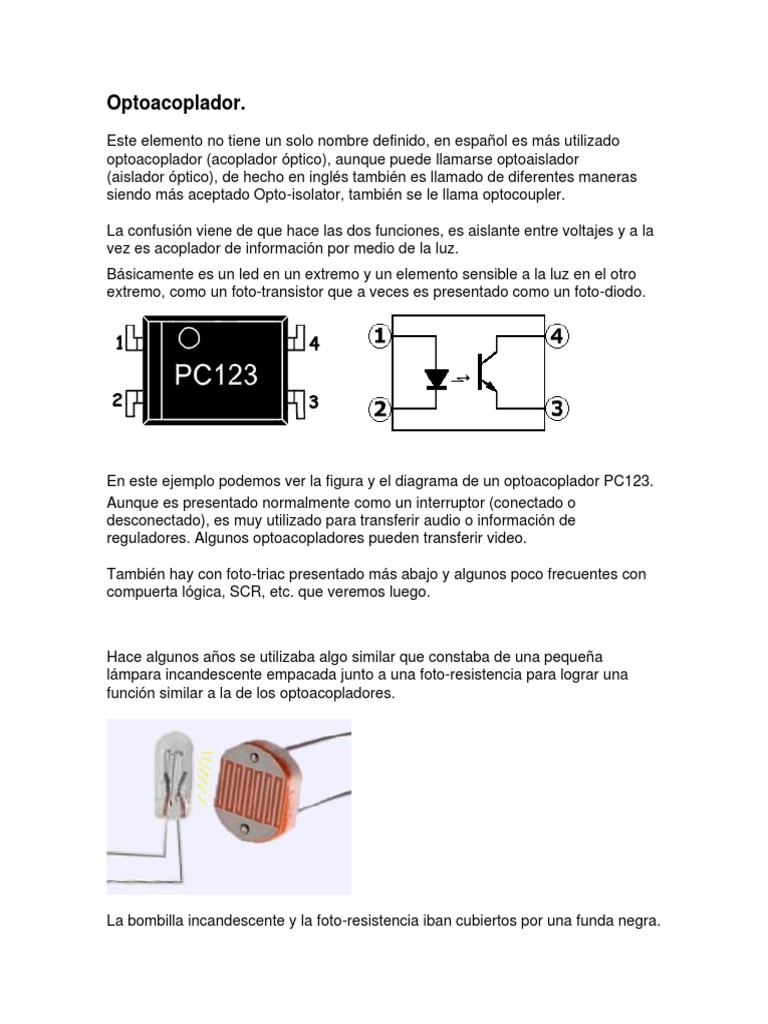 Optoacoplador.

Este elemento no tiene un solo nombre definido, en español es más utilizado optoacoplador (acoplador óptico), aunque puede llamarse optoaislador (aislador óptico), de hecho en inglés también es llamado de diferentes maneras siendo más aceptado Opto-isolator, también se le llama optocoupler.

La confusión viene de que hace las dos funciones, es aislante entre voltajes y a la vez es acoplador de información por medio de la luz.

Básicamente es un led en un extremo y un elemento sensible a la luz en el otro extremo, como un foto-transistor que a veces es presentado como un foto-diodo.

1
2
PC123
4
3

1
2
4
3

En este ejemplo podemos ver la figura y el diagrama de un optoacoplador PC123.

Aunque es presentado normalmente como un interruptor (conectado o desconectado), es muy utilizado para transferir audio o información de reguladores. Algunos optoacopladores pueden transferir video.

También hay con foto-triac presentado más abajo y algunos poco frecuentes con compuerta lógica, SCR, etc. que veremos luego.

Hace algunos años se utilizaba algo similar que constaba de una pequeña lámpara incandescente empacada junto a una foto-resistencia para lograr una función similar a la de los optoacopladores.

La bombilla incandescente y la foto-resistencia iban cubiertos por una funda negra.