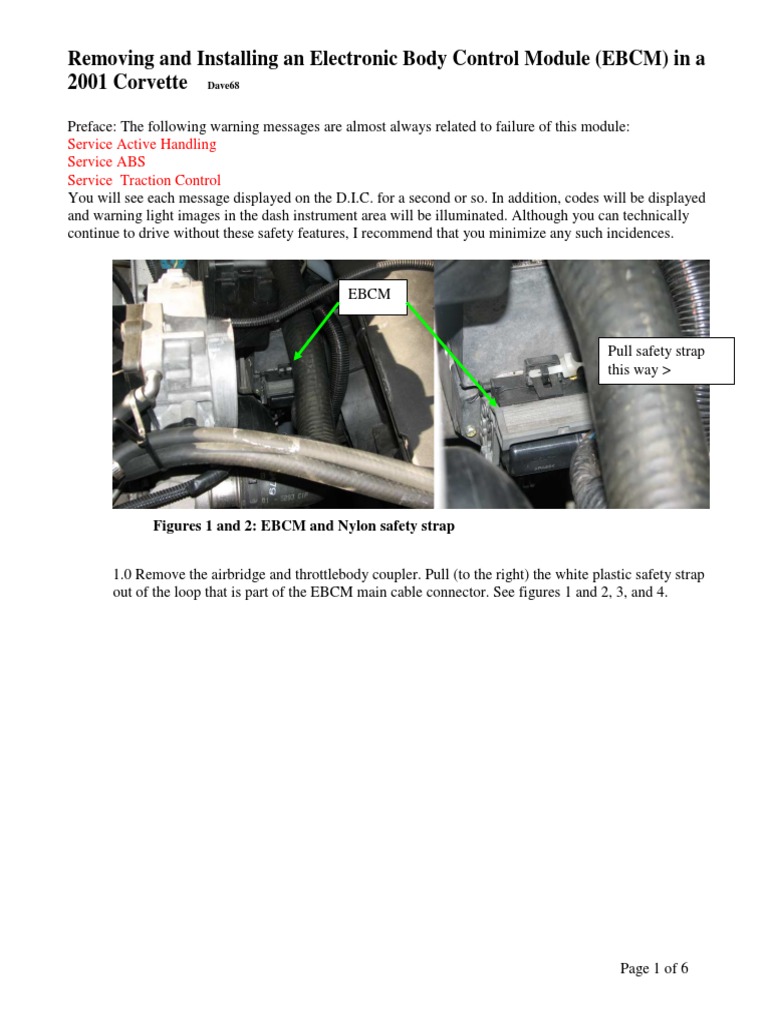 Removing and Installing an Electronic Body Control Module (EBCM) in a 2001 Corvette Dave68

Preface: The following warning messages are almost always related to failure of this module:
Service Active Handling
Service ABS
Service Traction Control
You will see each message displayed on the D.I.C. for a second or so. In addition, codes will be displayed and warning light images in the dash instrument area will be illuminated. Although you can technically continue to drive without these safety features, I recommend that you minimize any such incidences.

EBCM

Pull safety strap this way >

Figures 1 and 2: EBCM and Nylon safety strap

1.0 Remove the airbridge and throttlebody coupler. Pull (to the right) the white plastic safety strap out of the loop that is part of the EBCM main cable connector. See figures 1 and 2, 3, and 4.

Page 1 of 6