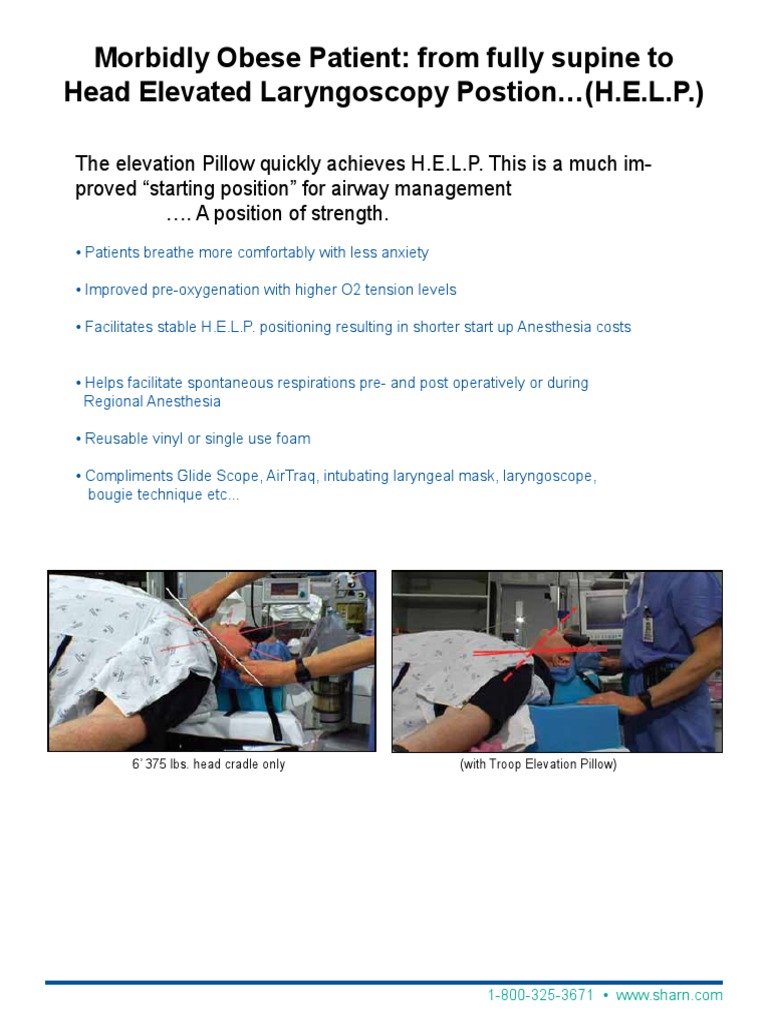 Morbidly Obese Patient: from fully supine to Head Elevated Laryngoscopy Postion…(H.E.L.P.)

The elevation Pillow quickly achieves H.E.L.P. This is a much improved “starting position” for airway management
…. A position of strength.

• Patients breathe more comfortably with less anxiety

• Improved pre-oxygenation with higher O2 tension levels

• Facilitates stable H.E.L.P. positioning resulting in shorter start up Anesthesia costs

• Helps facilitate spontaneous respirations pre- and post operatively or during Regional Anesthesia

• Reusable vinyl or single use foam

• Compliments Glide Scope, AirTraq, intubating laryngeal mask, laryngoscope, bougie technique etc...

6’ 375 lbs. head cradle only

(with Troop Elevation Pillow)

1-800-325-3671 • www.sharn.com