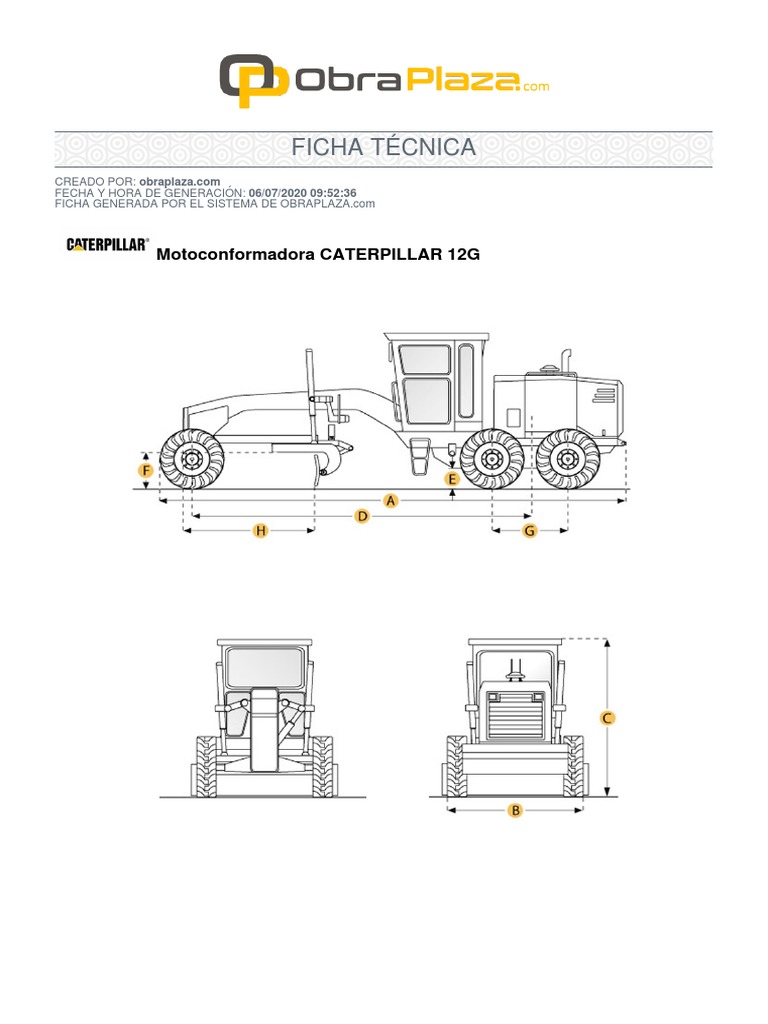 ObraPlaza.com

FICHA TÉCNICA

CREADO POR: obraplaza.com
FECHA Y HORA DE GENERACIÓN: 06/07/2020 09:52:36
FICHA GENERADA POR EL SISTEMA DE OBRAPLAZA.com

CATERPILLAR®

Motoconformadora CATERPILLAR 12G

F
E
A
D
H
G

C
B