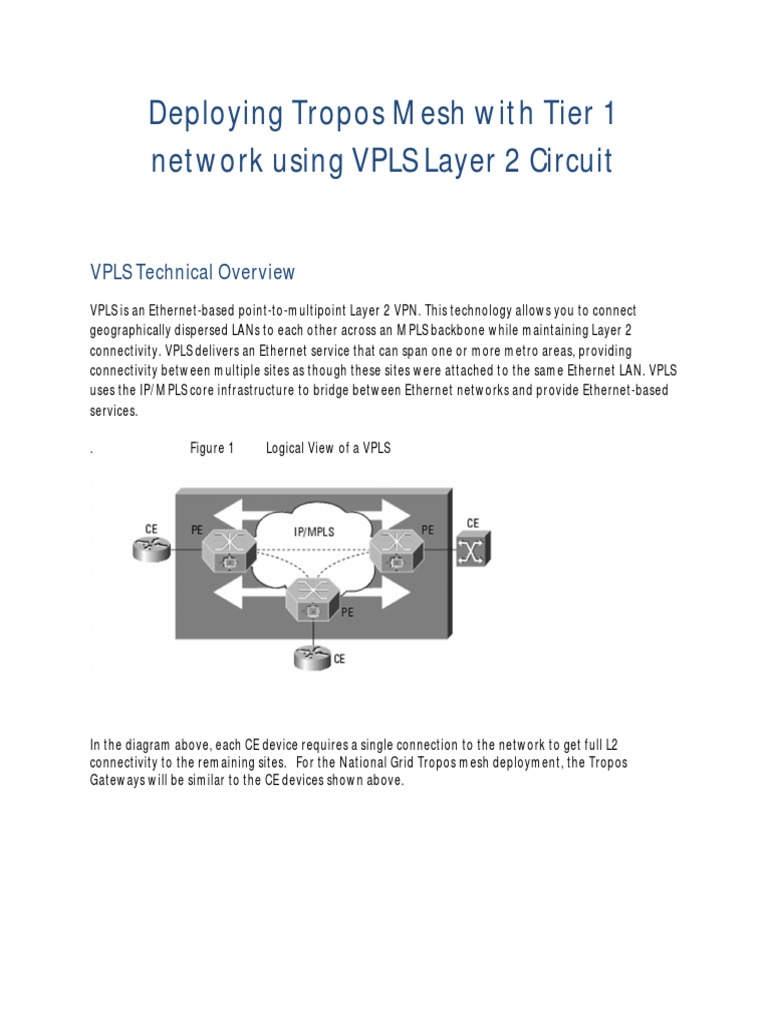 Deploying Tropos Mesh with Tier 1 network using VPLS Layer 2 Circuit

VPLS Technical Overview

VPLS is an Ethernet-based point-to-multipoint Layer 2 VPN. This technology allows you to connect geographically dispersed LANs to each other across an MPLS backbone while maintaining Layer 2 connectivity. VPLS delivers an Ethernet service that can span one or more metro areas, providing connectivity between multiple sites as though these sites were attached to the same Ethernet LAN. VPLS uses the IP/MPLS core infrastructure to bridge between Ethernet networks and provide Ethernet-based services.

. Figure 1 Logical View of a VPLS

CE
PE
IP/MPLS
PE
CE
PE
CE

In the diagram above, each CE device requires a single connection to the network to get full L2 connectivity to the remaining sites. For the National Grid Tropos mesh deployment, the Tropos Gateways will be similar to the CE devices shown above.