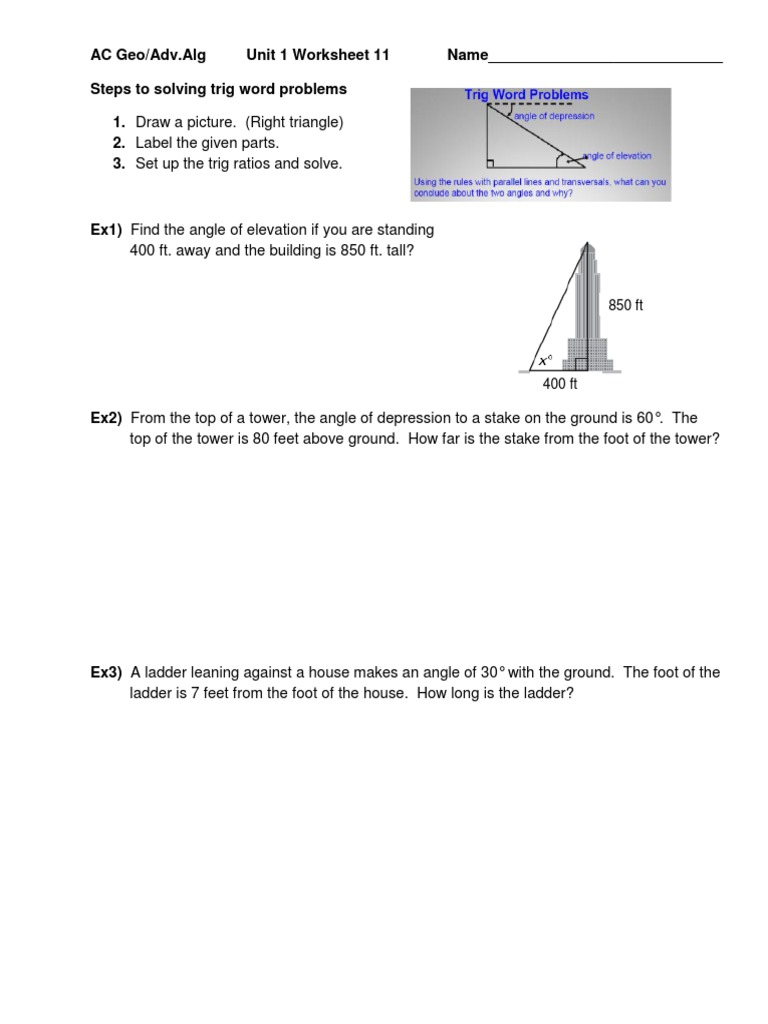 AC Geo/Adv.Alg Unit 1 Worksheet 11 Name____________________________

Steps to solving trig word problems

1. Draw a picture. (Right triangle)
2. Label the given parts.
3. Set up the trig ratios and solve.

Trig Word Problems

angle of depression

angle of elevation

Using the rules with parallel lines and transversals, what can you conclude about the two angles and why?

Ex1) Find the angle of elevation if you are standing 400 ft. away and the building is 850 ft. tall?

850 ft

$x°$

400 ft

Ex2) From the top of a tower, the angle of depression to a stake on the ground is 60°. The top of the tower is 80 feet above ground. How far is the stake from the foot of the tower?

Ex3) A ladder leaning against a house makes an angle of 30° with the ground. The foot of the ladder is 7 feet from the foot of the house. How long is the ladder?