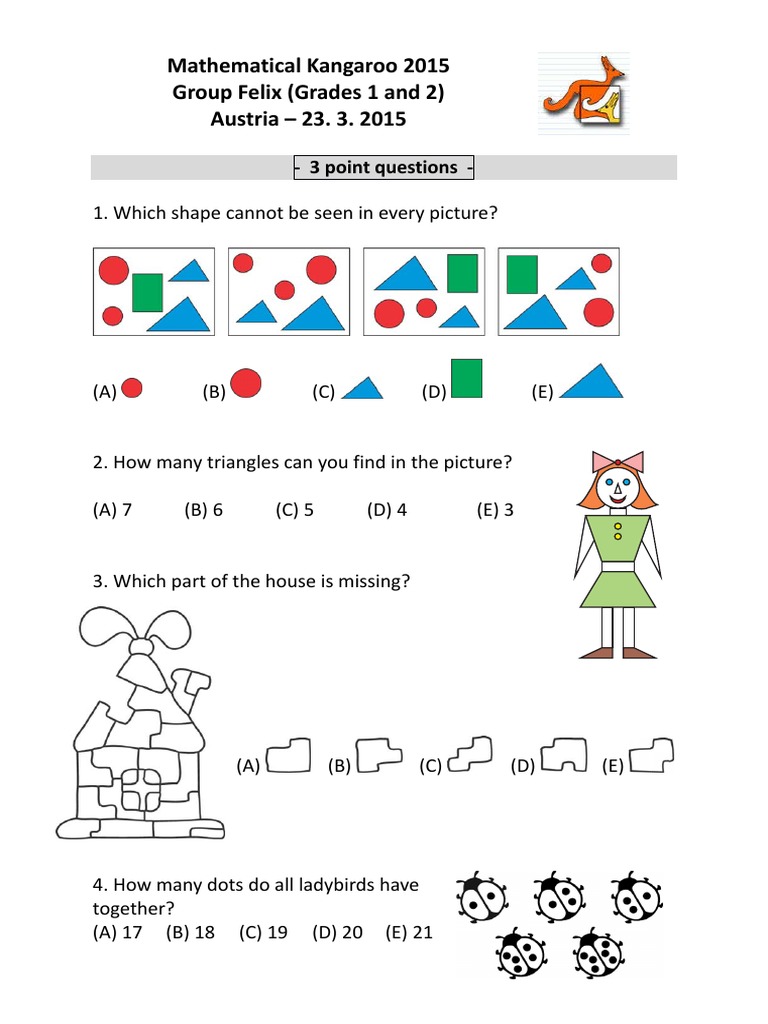 Mathematical Kangaroo 2015
Group Felix (Grades 1 and 2)
Austria – 23. 3. 2015

- 3 point questions -

1. Which shape cannot be seen in every picture?

(A) (B) (C) (D) (E)

2. How many triangles can you find in the picture?

(A) 7 (B) 6 (C) 5 (D) 4 (E) 3

3. Which part of the house is missing?

(A) (B) (C) (D) (E)

4. How many dots do all ladybirds have together?
(A) 17 (B) 18 (C) 19 (D) 20 (E) 21