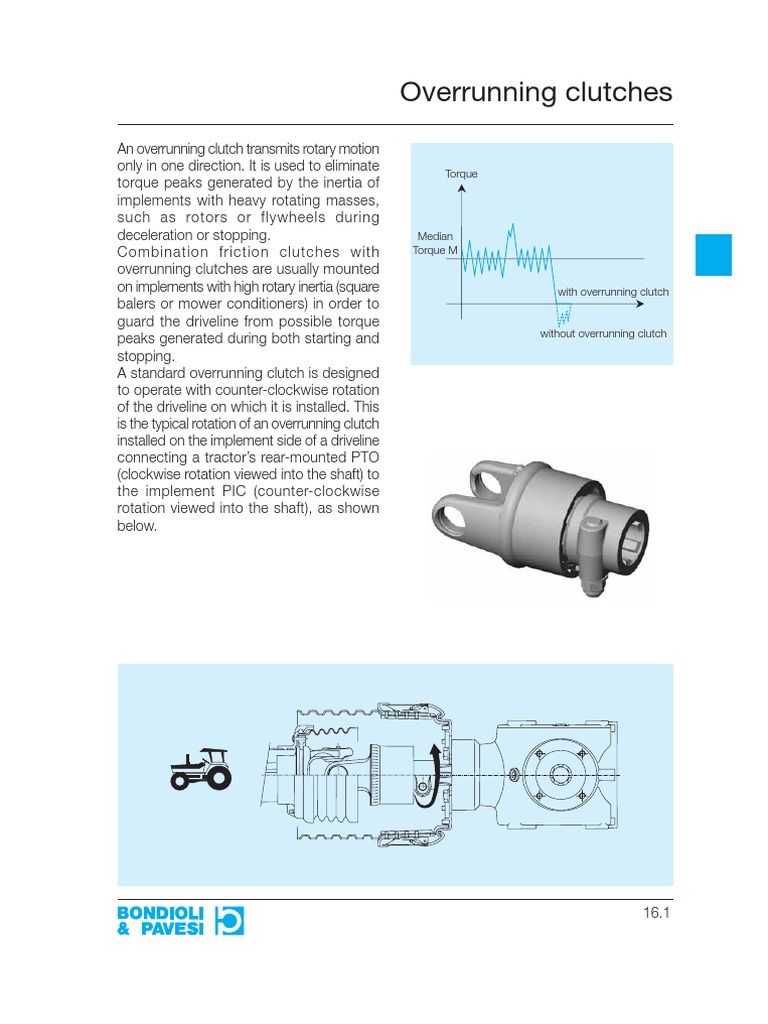 Overrunning clutches

An overrunning clutch transmits rotary motion only in one direction. It is used to eliminate torque peaks generated by the inertia of implements with heavy rotating masses, such as rotors or flywheels during deceleration or stopping.
Combination friction clutches with overrunning clutches are usually mounted on implements with high rotary inertia (square balers or mower conditioners) in order to guard the driveline from possible torque peaks generated during both starting and stopping.
A standard overrunning clutch is designed to operate with counter-clockwise rotation of the driveline on which it is installed. This is the typical rotation of an overrunning clutch installed on the implement side of a driveline connecting a tractor's rear-mounted PTO (clockwise rotation viewed into the shaft) to the implement PIC (counter-clockwise rotation viewed into the shaft), as shown below.

Torque

Median
Torque M

with overrunning clutch

without overrunning clutch

BONDIOLI
& PAVESI

16.1