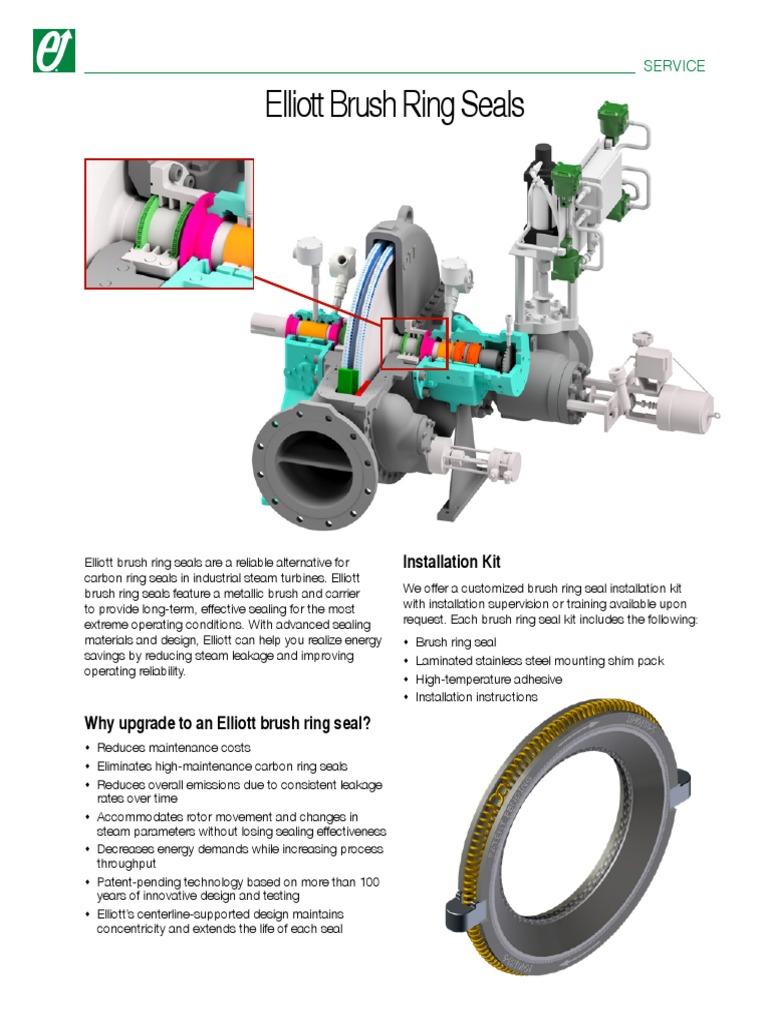 SERVICE

Elliott Brush Ring Seals

Elliott brush ring seals are a reliable alternative for carbon ring seals in industrial steam turbines. Elliott brush ring seals feature a metallic brush and carrier to provide long-term, effective sealing for the most extreme operating conditions. With advanced sealing materials and design, Elliott can help you realize energy savings by reducing steam leakage and improving operating reliability.

Why upgrade to an Elliott brush ring seal?

• Reduces maintenance costs
• Eliminates high-maintenance carbon ring seals
• Reduces overall emissions due to consistent leakage rates over time
• Accommodates rotor movement and changes in steam parameters without losing sealing effectiveness
• Decreases energy demands while increasing process throughput
• Patent-pending technology based on more than 100 years of innovative design and testing
• Elliott's centerline-supported design maintains concentricity and extends the life of each seal

Installation Kit

We offer a customized brush ring seal installation kit with installation supervision or training available upon request. Each brush ring seal kit includes the following:

• Brush ring seal
• Laminated stainless steel mounting shim pack
• High-temperature adhesive
• Installation instructions