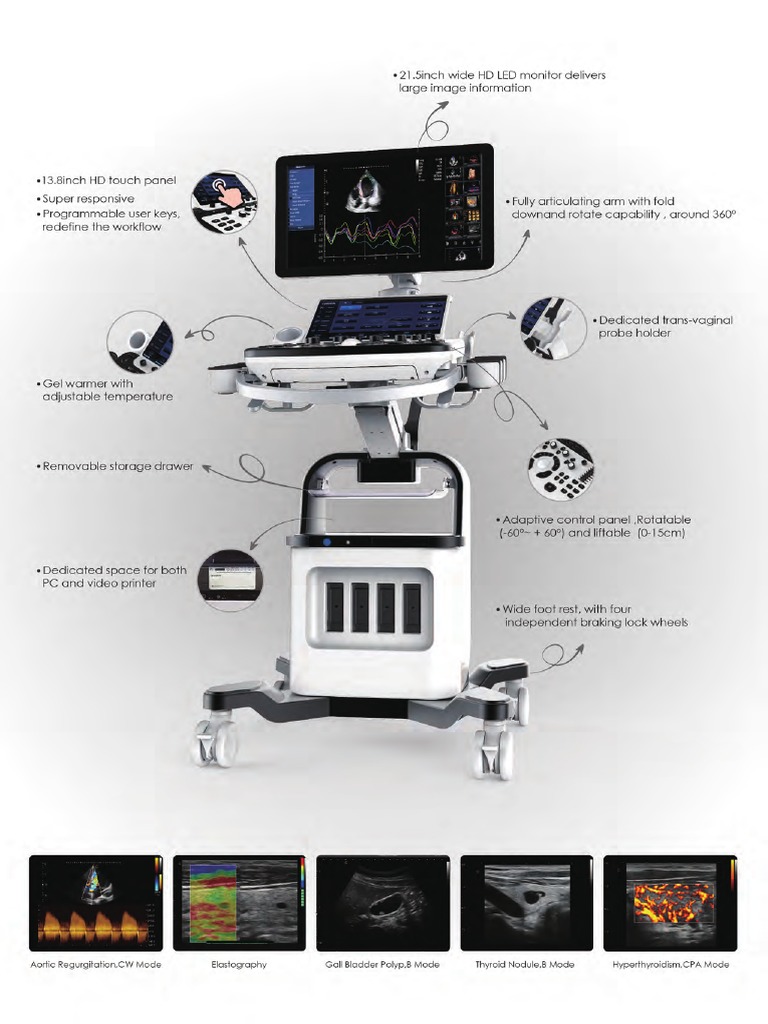 • 21.5inch wide HD LED monitor delivers large image information

• 13.8inch HD touch panel
• Super responsive
• Programmable user keys, redefine the workflow

• Fully articulating arm with fold downand rotate capability , around 360°

• Dedicated trans-vaginal probe holder

• Gel warmer with adjustable temperature

• Removable storage drawer

• Adaptive control panel ,Rotatable (-60°~ + 60°) and liftable (0-15cm)

• Dedicated space for both PC and video printer

• Wide foot rest, with four independent braking lock wheels

Aortic Regurgitation,CW Mode

Elastography

Gall Bladder Polyp,B Mode

Thyroid Nodule,B Mode

Hyperthyroidism,CPA Mode