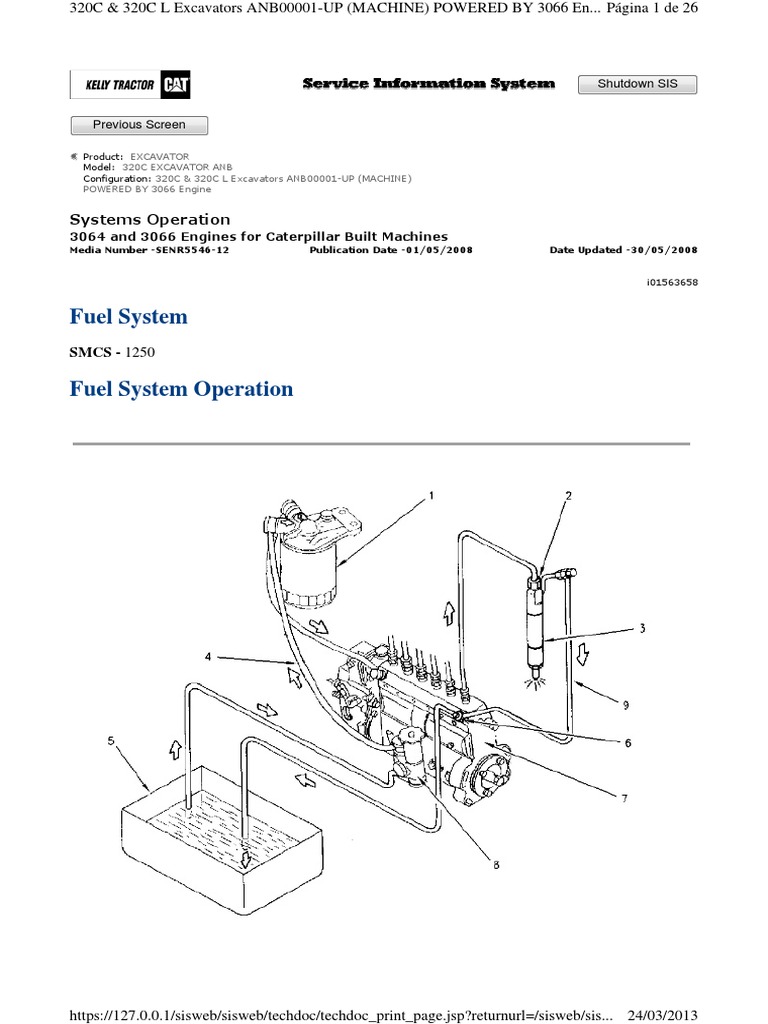 320C & 320C L Excavators ANB00001-UP (MACHINE) POWERED BY 3066 En... Página 1 de 26

KELLY TRACTOR CAT

Service Information System

Shutdown SIS

Previous Screen

Product: EXCAVATOR
Model: 320C EXCAVATOR ANB
Configuration: 320C & 320C L Excavators ANB00001-UP (MACHINE) POWERED BY 3066 Engine

Systems Operation
3064 and 3066 Engines for Caterpillar Built Machines
Media Number -SENR5546-12 Publication Date -01/05/2008 Date Updated -30/05/2008

i01563658

Fuel System

SMCS - 1250

Fuel System Operation

1
2
3
4
5
6
7
8
9

https://127.0.0.1/sisweb/sisweb/techdoc/techdoc_print_page.jsp?returnurl=/sisweb/sis... 24/03/2013