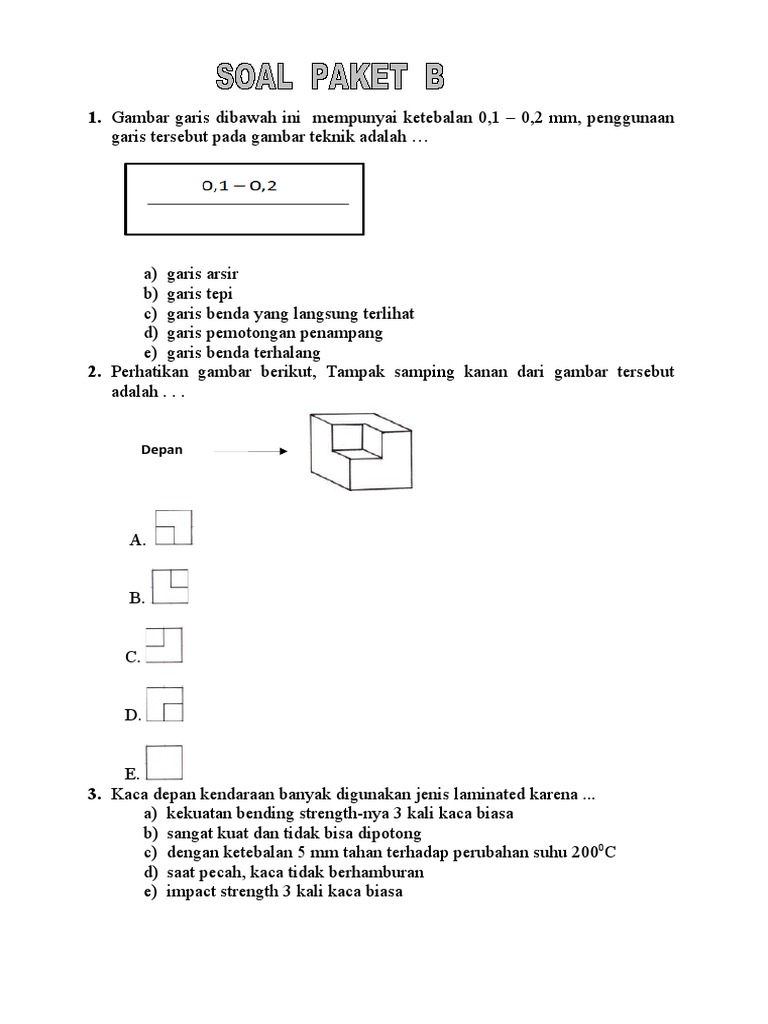 SOAL PAKET B

1. Gambar garis dibawah ini mempunyai ketebalan 0,1 – 0,2 mm, penggunaan garis tersebut pada gambar teknik adalah …

0,1 – 0,2

a) garis arsir
b) garis tepi
c) garis benda yang langsung terlihat
d) garis pemotongan penampang
e) garis benda terhalang

2. Perhatikan gambar berikut, Tampak samping kanan dari gambar tersebut adalah . . .

Depan

A.

B.

C.

D.

E.

3. Kaca depan kendaraan banyak digunakan jenis laminated karena ...
a) kekuatan bending strength-nya 3 kali kaca biasa
b) sangat kuat dan tidak bisa dipotong
c) dengan ketebalan 5 mm tahan terhadap perubahan suhu $200^0$C
d) saat pecah, kaca tidak berhamburan
e) impact strength 3 kali kaca biasa