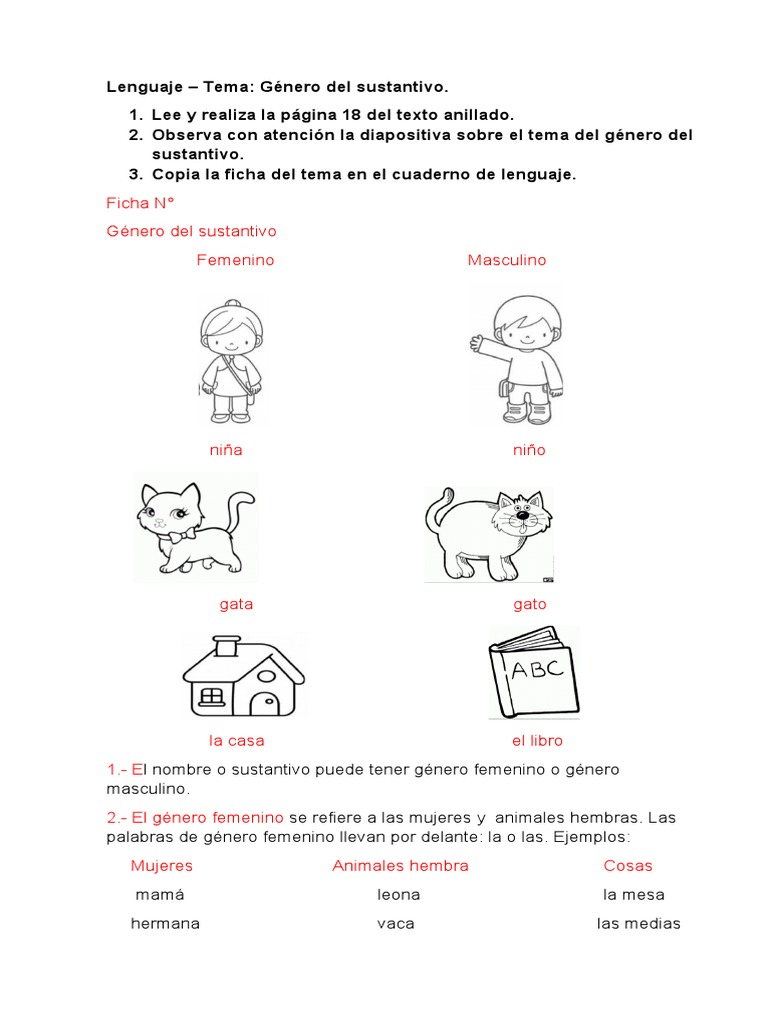 Lenguaje – Tema: Género del sustantivo.

1. Lee y realiza la página 18 del texto anillado.
2. Observa con atención la diapositiva sobre el tema del género del sustantivo.
3. Copia la ficha del tema en el cuaderno de lenguaje.

Ficha N°

Género del sustantivo

Femenino

Masculino

niña

niño

gata

gato

ABC

la casa

el libro

1.- El nombre o sustantivo puede tener género femenino o género masculino.

2.- El género femenino se refiere a las mujeres y animales hembras. Las palabras de género femenino llevan por delante: la o las. Ejemplos:

| Mujeres | Animales hembra | Cosas |
|---|---|---|
| mamá | leona | la mesa |
| hermana | vaca | las medias |