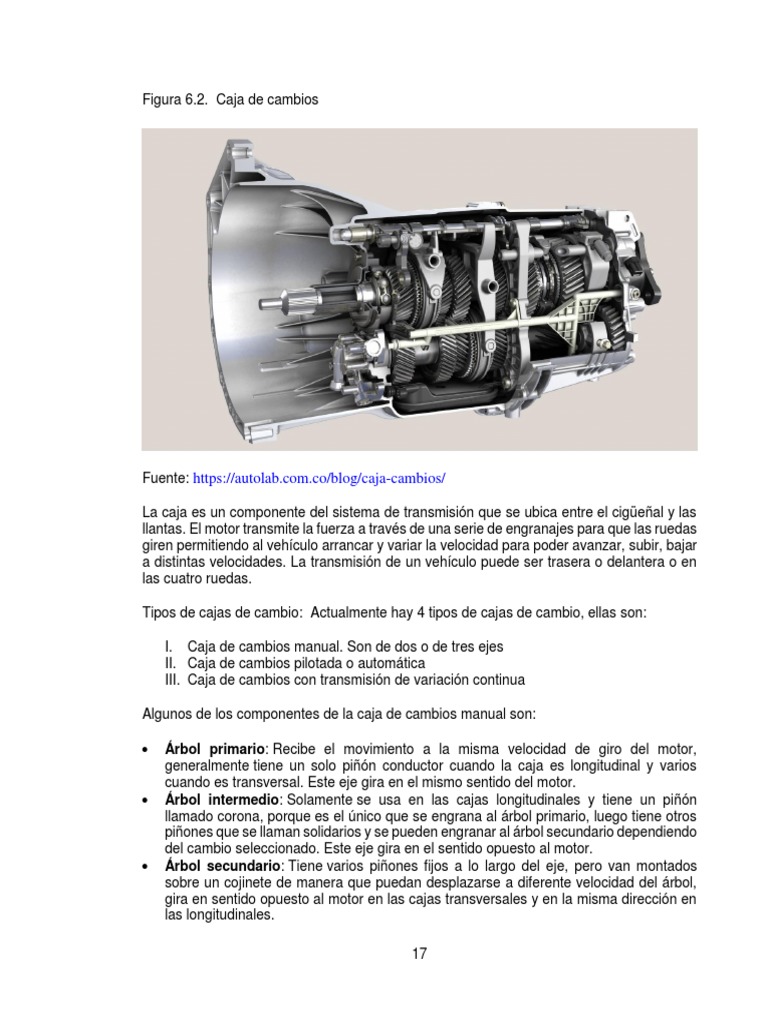 Figura 6.2. Caja de cambios

Fuente: https://autolab.com.co/blog/caja-cambios/

La caja es un componente del sistema de transmisión que se ubica entre el cigüeñal y las llantas. El motor transmite la fuerza a través de una serie de engranajes para que las ruedas giren permitiendo al vehículo arrancar y variar la velocidad para poder avanzar, subir, bajar a distintas velocidades. La transmisión de un vehículo puede ser trasera o delantera o en las cuatro ruedas.

Tipos de cajas de cambio: Actualmente hay 4 tipos de cajas de cambio, ellas son:

I. Caja de cambios manual. Son de dos o de tres ejes
II. Caja de cambios pilotada o automática
III. Caja de cambios con transmisión de variación continua

Algunos de los componentes de la caja de cambios manual son:

• **Árbol primario**: Recibe el movimiento a la misma velocidad de giro del motor, generalmente tiene un solo piñón conductor cuando la caja es longitudinal y varios cuando es transversal. Este eje gira en el mismo sentido del motor.
• **Árbol intermedio**: Solamente se usa en las cajas longitudinales y tiene un piñón llamado corona, porque es el único que se engrana al árbol primario, luego tiene otros piñones que se llaman solidarios y se pueden engranar al árbol secundario dependiendo del cambio seleccionado. Este eje gira en el sentido opuesto al motor.
• **Árbol secundario**: Tiene varios piñones fijos a lo largo del eje, pero van montados sobre un cojinete de manera que puedan desplazarse a diferente velocidad del árbol, gira en sentido opuesto al motor en las cajas transversales y en la misma dirección en las longitudinales.

17