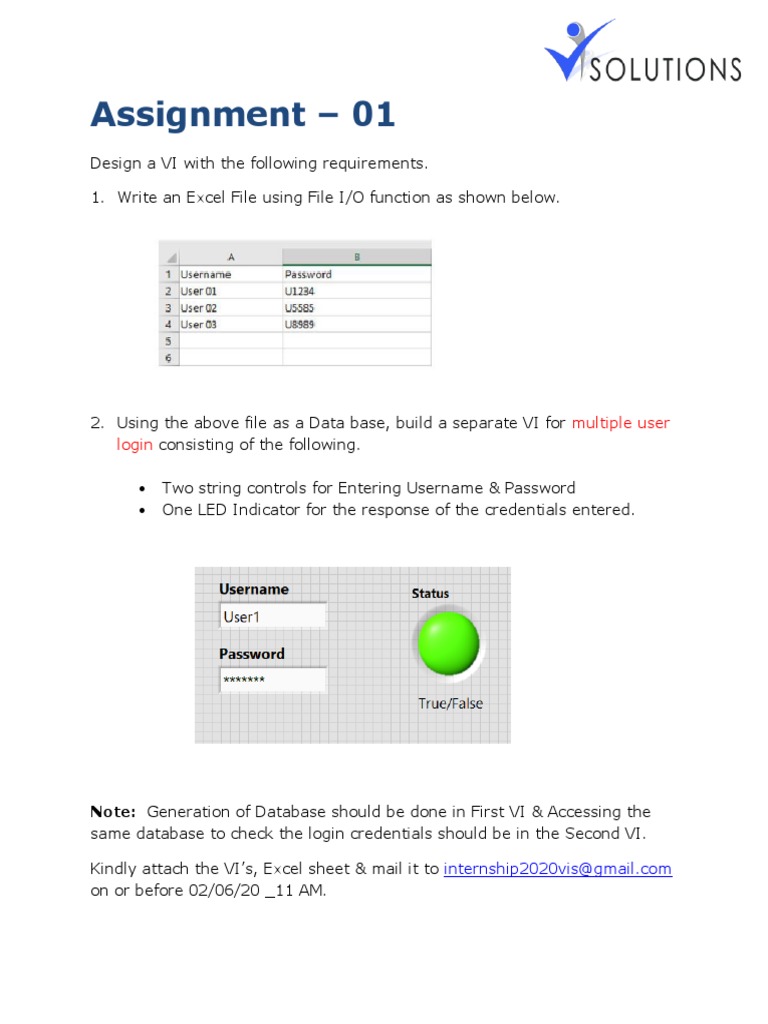 SOLUTIONS

Assignment – 01

Design a VI with the following requirements.

1. Write an Excel File using File I/O function as shown below.

| | A | B |
|---|---|---|
| 1 | Username | Password |
| 2 | User 01 | U1234 |
| 3 | User 02 | U5585 |
| 4 | User 03 | U8989 |
| 5 | | |
| 6 | | |

2. Using the above file as a Data base, build a separate VI for multiple user login consisting of the following.

• Two string controls for Entering Username & Password
• One LED Indicator for the response of the credentials entered.

Username
User1
Password
*******
Status
True/False

Note: Generation of Database should be done in First VI & Accessing the same database to check the login credentials should be in the Second VI.

Kindly attach the VI's, Excel sheet & mail it to internship2020vis@gmail.com on or before 02/06/20 _11 AM.