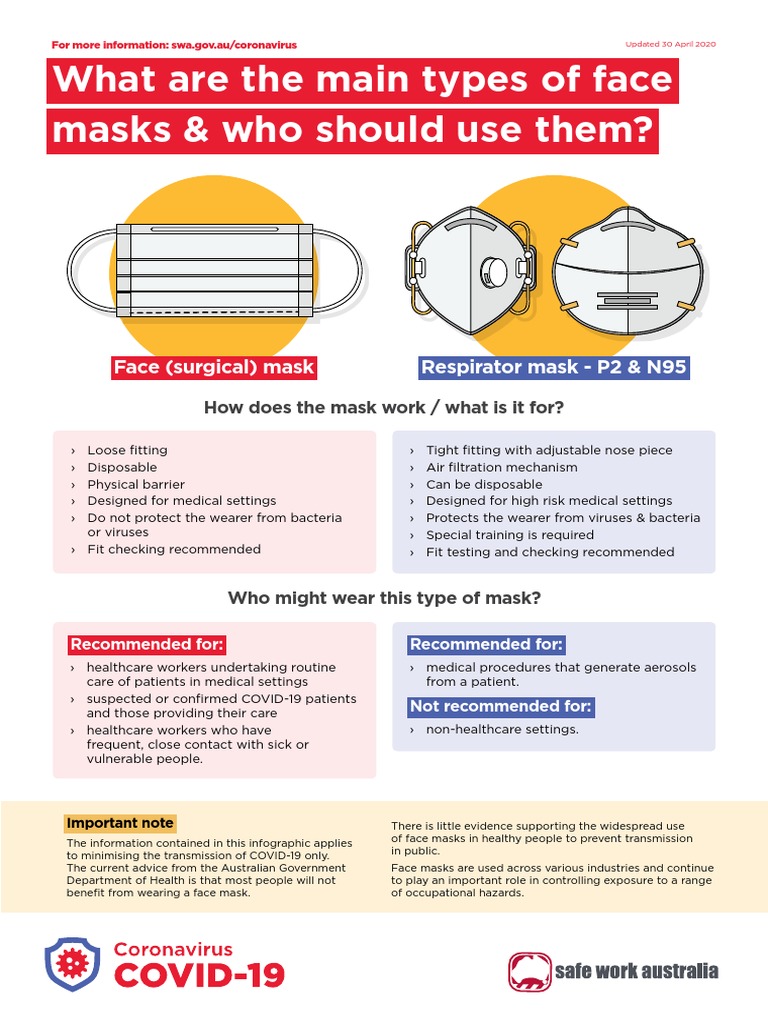 For more information: swa.gov.au/coronavirus

Updated 30 April 2020

What are the main types of face masks & who should use them?

Face (surgical) mask

Respirator mask - P2 & N95

How does the mask work / what is it for?

› Loose fitting
› Disposable
› Physical barrier
› Designed for medical settings
› Do not protect the wearer from bacteria or viruses
› Fit checking recommended

› Tight fitting with adjustable nose piece
› Air filtration mechanism
› Can be disposable
› Designed for high risk medical settings
› Protects the wearer from viruses & bacteria
› Special training is required
› Fit testing and checking recommended

Who might wear this type of mask?

Recommended for:
› healthcare workers undertaking routine care of patients in medical settings
› suspected or confirmed COVID-19 patients and those providing their care
› healthcare workers who have frequent, close contact with sick or vulnerable people.

Recommended for:
› medical procedures that generate aerosols from a patient.

Not recommended for:
› non-healthcare settings.

Important note

The information contained in this infographic applies to minimising the transmission of COVID-19 only. The current advice from the Australian Government Department of Health is that most people will not benefit from wearing a face mask.

There is little evidence supporting the widespread use of face masks in healthy people to prevent transmission in public.

Face masks are used across various industries and continue to play an important role in controlling exposure to a range of occupational hazards.

Coronavirus
COVID-19

safe work australia