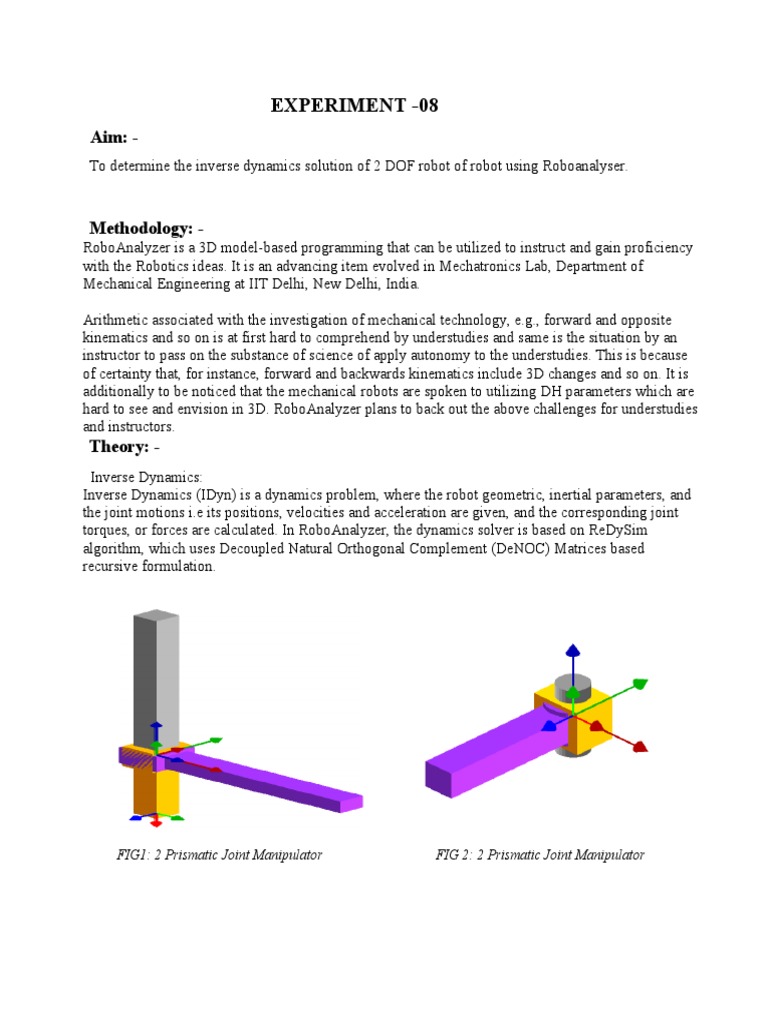 EXPERIMENT -08

Aim: -

To determine the inverse dynamics solution of 2 DOF robot of robot using Roboanalyser.

Methodology: -

RoboAnalyzer is a 3D model-based programming that can be utilized to instruct and gain proficiency with the Robotics ideas. It is an advancing item evolved in Mechatronics Lab, Department of Mechanical Engineering at IIT Delhi, New Delhi, India.

Arithmetic associated with the investigation of mechanical technology, e.g., forward and opposite kinematics and so on is at first hard to comprehend by understudies and same is the situation by an instructor to pass on the substance of science of apply autonomy to the understudies. This is because of certainty that, for instance, forward and backwards kinematics include 3D changes and so on. It is additionally to be noticed that the mechanical robots are spoken to utilizing DH parameters which are hard to see and envision in 3D. RoboAnalyzer plans to back out the above challenges for understudies and instructors.

Theory: -

Inverse Dynamics:
Inverse Dynamics (IDyn) is a dynamics problem, where the robot geometric, inertial parameters, and the joint motions i.e its positions, velocities and acceleration are given, and the corresponding joint torques, or forces are calculated. In RoboAnalyzer, the dynamics solver is based on ReDySim algorithm, which uses Decoupled Natural Orthogonal Complement (DeNOC) Matrices based recursive formulation.

FIG1: 2 Prismatic Joint Manipulator

FIG 2: 2 Prismatic Joint Manipulator