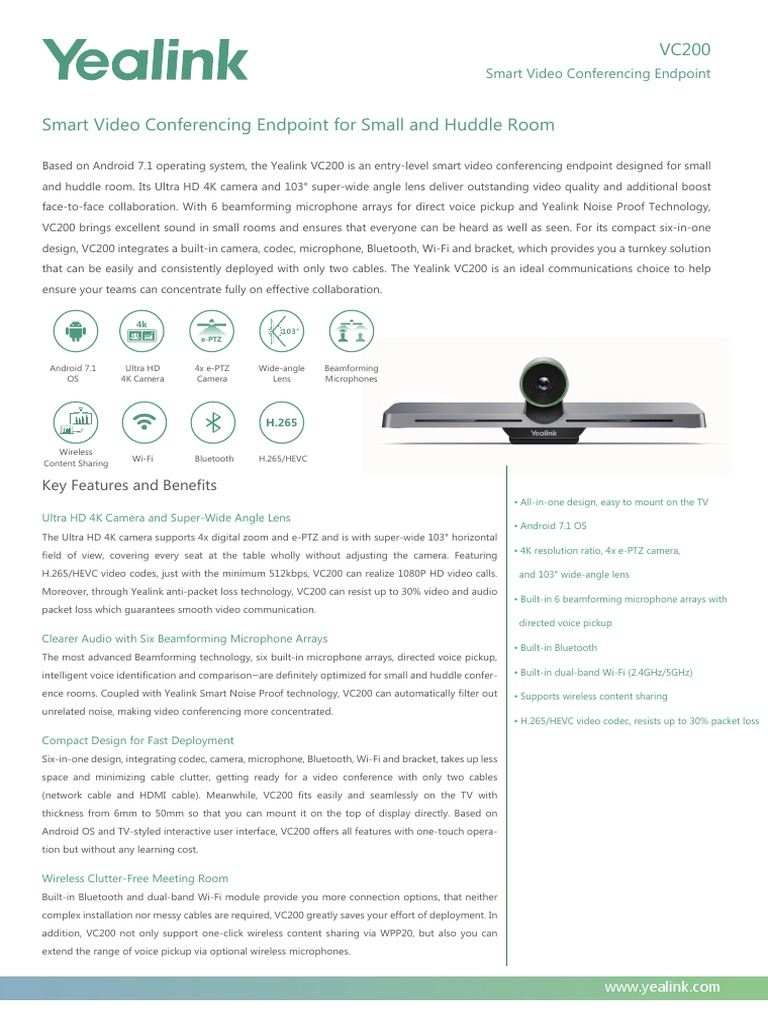 Yealink

VC200

Smart Video Conferencing Endpoint

Smart Video Conferencing Endpoint for Small and Huddle Room

Based on Android 7.1 operating system, the Yealink VC200 is an entry-level smart video conferencing endpoint designed for small and huddle room. Its Ultra HD 4K camera and 103° super-wide angle lens deliver outstanding video quality and additional boost face-to-face collaboration. With 6 beamforming microphone arrays for direct voice pickup and Yealink Noise Proof Technology, VC200 brings excellent sound in small rooms and ensures that everyone can be heard as well as seen. For its compact six-in-one design, VC200 integrates a built-in camera, codec, microphone, Bluetooth, Wi-Fi and bracket, which provides you a turnkey solution that can be easily and consistently deployed with only two cables. The Yealink VC200 is an ideal communications choice to help ensure your teams can concentrate fully on effective collaboration.

4k

e-PTZ

103°

Android 7.1 OS

Ultra HD 4K Camera

4x e-PTZ Camera

Wide-angle Lens

Beamforming Microphones

H.265

Wireless Content Sharing

Wi-Fi

Bluetooth

H.265/HEVC

Yealink

Key Features and Benefits

Ultra HD 4K Camera and Super-Wide Angle Lens

The Ultra HD 4K camera supports 4x digital zoom and e-PTZ and is with super-wide 103° horizontal field of view, covering every seat at the table wholly without adjusting the camera. Featuring H.265/HEVC video codes, just with the minimum 512kbps, VC200 can realize 1080P HD video calls. Moreover, through Yealink anti-packet loss technology, VC200 can resist up to 30% video and audio packet loss which guarantees smooth video communication.

Clearer Audio with Six Beamforming Microphone Arrays

The most advanced Beamforming technology, six built-in microphone arrays, directed voice pickup, intelligent voice identification and comparison—are definitely optimized for small and huddle conference rooms. Coupled with Yealink Smart Noise Proof technology, VC200 can automatically filter out unrelated noise, making video conferencing more concentrated.

Compact Design for Fast Deployment

Six-in-one design, integrating codec, camera, microphone, Bluetooth, Wi-Fi and bracket, takes up less space and minimizing cable clutter, getting ready for a video conference with only two cables (network cable and HDMI cable). Meanwhile, VC200 fits easily and seamlessly on the TV with thickness from 6mm to 50mm so that you can mount it on the top of display directly. Based on Android OS and TV-styled interactive user interface, VC200 offers all features with one-touch operation but without any learning cost.

Wireless Clutter-Free Meeting Room

Built-in Bluetooth and dual-band Wi-Fi module provide you more connection options, that neither complex installation nor messy cables are required, VC200 greatly saves your effort of deployment. In addition, VC200 not only support one-click wireless content sharing via WPP20, but also you can extend the range of voice pickup via optional wireless microphones.

• All-in-one design, easy to mount on the TV

• Android 7.1 OS

• 4K resolution ratio, 4x e-PTZ camera, and 103° wide-angle lens

• Built-in 6 beamforming microphone arrays with directed voice pickup

• Built-in Bluetooth

• Built-in dual-band Wi-Fi (2.4GHz/5GHz)

• Supports wireless content sharing

• H.265/HEVC video codec, resists up to 30% packet loss

www.yealink.com