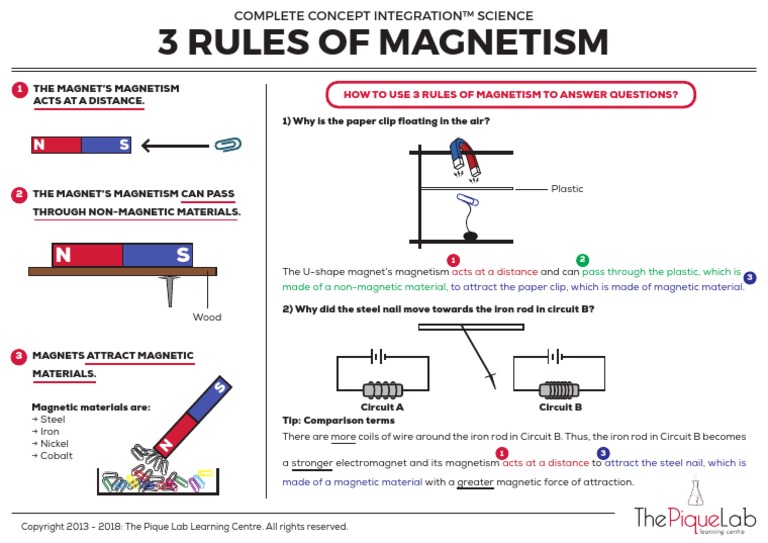 COMPLETE CONCEPT INTEGRATION™ SCIENCE

3 RULES OF MAGNETISM

1 THE MAGNET'S MAGNETISM ACTS AT A DISTANCE.

N S

2 THE MAGNET'S MAGNETISM CAN PASS THROUGH NON-MAGNETIC MATERIALS.

N S

Wood

3 MAGNETS ATTRACT MAGNETIC MATERIALS.

Magnetic materials are:
→ Steel
→ Iron
→ Nickel
→ Cobalt

S N

HOW TO USE 3 RULES OF MAGNETISM TO ANSWER QUESTIONS?

1) Why is the paper clip floating in the air?

Plastic

The U-shape magnet's magnetism 1 acts at a distance and can 2 pass through the plastic, which is made of a non-magnetic material, to attract the paper clip, which is made of magnetic material. 3

2) Why did the steel nail move towards the iron rod in circuit B?

Circuit A

Circuit B

Tip: Comparison terms

There are more coils of wire around the iron rod in Circuit B. Thus, the iron rod in Circuit B becomes a stronger electromagnet and its magnetism 1 acts at a distance to 3 attract the steel nail, which is made of a magnetic material with a greater magnetic force of attraction.

Copyright 2013 - 2018: The Pique Lab Learning Centre. All rights reserved.

ThePiqueLab learning centre