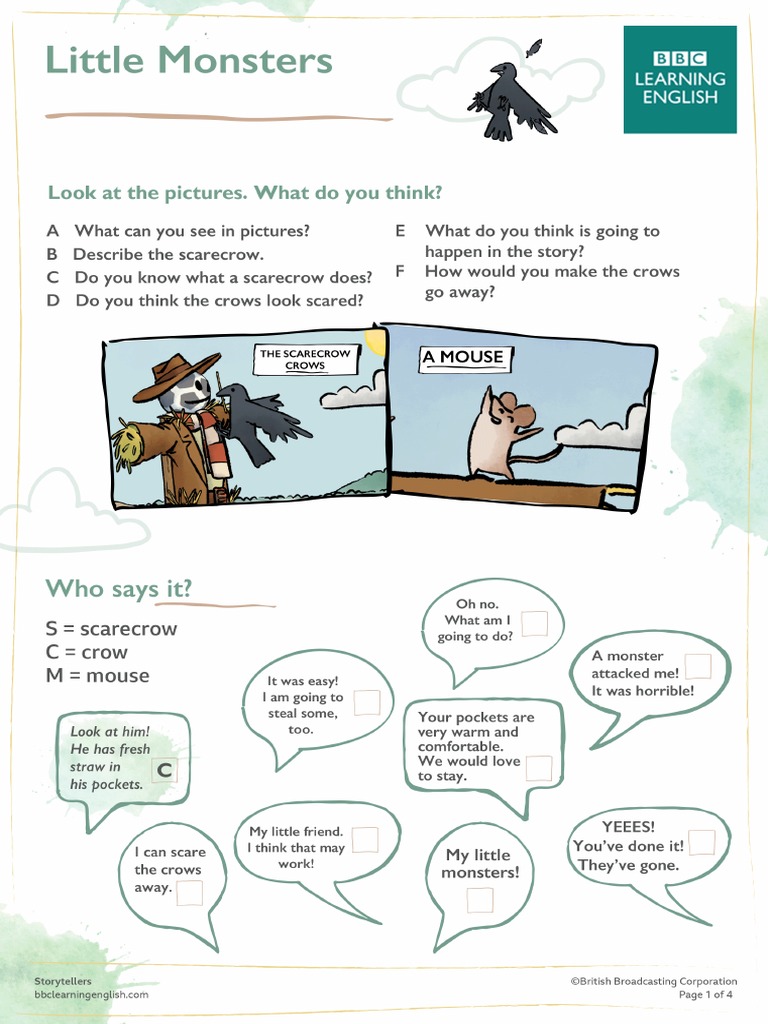 Little Monsters

BBC LEARNING ENGLISH

Look at the pictures. What do you think?

A What can you see in pictures?
B Describe the scarecrow.
C Do you know what a scarecrow does?
D Do you think the crows look scared?
E What do you think is going to happen in the story?
F How would you make the crows go away?

THE SCARECROW CROWS

A MOUSE

Who says it?

S = scarecrow
C = crow
M = mouse

Look at him! He has fresh straw in his pockets. C

It was easy! I am going to steal some, too.

Oh no. What am I going to do?

A monster attacked me! It was horrible!

Your pockets are very warm and comfortable. We would love to stay.

I can scare the crows away.

My little friend. I think that may work!

My little monsters!

YEEES! You've done it! They've gone.

Storytellers
bbclearningenglish.com

©British Broadcasting Corporation
Page 1 of 4