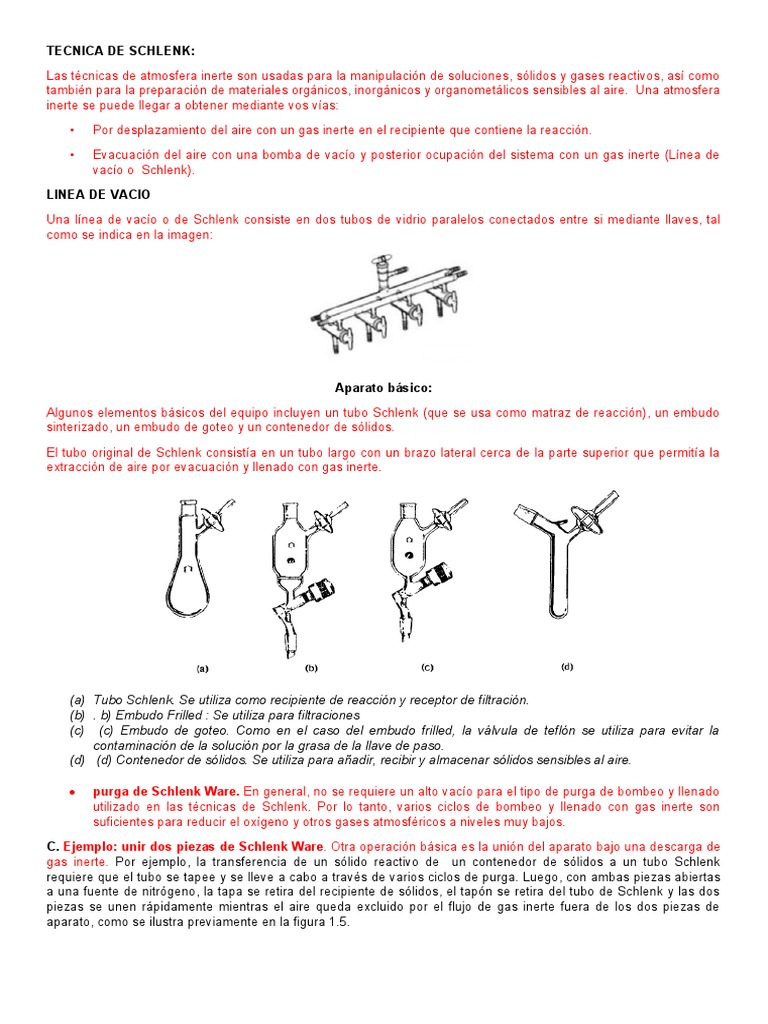 TECNICA DE SCHLENK:

Las técnicas de atmosfera inerte son usadas para la manipulación de soluciones, sólidos y gases reactivos, así como también para la preparación de materiales orgánicos, inorgánicos y organometálicos sensibles al aire. Una atmosfera inerte se puede llegar a obtener mediante vos vías:

• Por desplazamiento del aire con un gas inerte en el recipiente que contiene la reacción.

• Evacuación del aire con una bomba de vacío y posterior ocupación del sistema con un gas inerte (Línea de vacío o Schlenk).

LINEA DE VACIO

Una línea de vacío o de Schlenk consiste en dos tubos de vidrio paralelos conectados entre si mediante llaves, tal como se indica en la imagen:

Aparato básico:

Algunos elementos básicos del equipo incluyen un tubo Schlenk (que se usa como matraz de reacción), un embudo sinterizado, un embudo de goteo y un contenedor de sólidos.

El tubo original de Schlenk consistía en un tubo largo con un brazo lateral cerca de la parte superior que permitía la extracción de aire por evacuación y llenado con gas inerte.

(a) (b) (c) (d)

(a) Tubo Schlenk. Se utiliza como recipiente de reacción y receptor de filtración.
(b) . b) Embudo Frilled : Se utiliza para filtraciones
(c) (c) Embudo de goteo. Como en el caso del embudo frilled, la válvula de teflón se utiliza para evitar la contaminación de la solución por la grasa de la llave de paso.
(d) (d) Contenedor de sólidos. Se utiliza para añadir, recibir y almacenar sólidos sensibles al aire.

• purga de Schlenk Ware. En general, no se requiere un alto vacío para el tipo de purga de bombeo y llenado utilizado en las técnicas de Schlenk. Por lo tanto, varios ciclos de bombeo y llenado con gas inerte son suficientes para reducir el oxígeno y otros gases atmosféricos a niveles muy bajos.

C. Ejemplo: unir dos piezas de Schlenk Ware. Otra operación básica es la unión del aparato bajo una descarga de gas inerte. Por ejemplo, la transferencia de un sólido reactivo de un contenedor de sólidos a un tubo Schlenk requiere que el tubo se tapee y se lleve a cabo a través de varios ciclos de purga. Luego, con ambas piezas abiertas a una fuente de nitrógeno, la tapa se retira del recipiente de sólidos, el tapón se retira del tubo de Schlenk y las dos piezas se unen rápidamente mientras el aire queda excluido por el flujo de gas inerte fuera de los dos piezas de aparato, como se ilustra previamente en la figura 1.5.