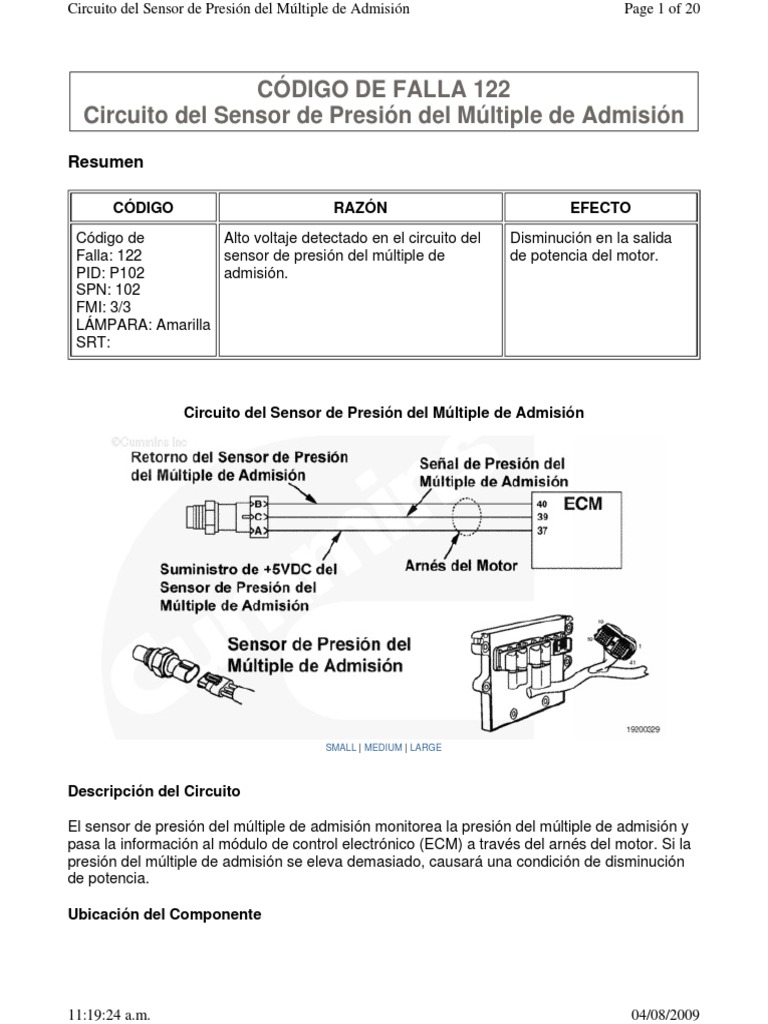 Circuito del Sensor de Presión del Múltiple de Admisión

Page 1 of 20

CÓDIGO DE FALLA 122
Circuito del Sensor de Presión del Múltiple de Admisión

Resumen

| CÓDIGO | RAZÓN | EFECTO |
|---|---|---|
| Código de Falla: 122 PID: P102 SPN: 102 FMI: 3/3 LÁMPARA: Amarilla SRT: | Alto voltaje detectado en el circuito del sensor de presión del múltiple de admisión. | Disminución en la salida de potencia del motor. |

Circuito del Sensor de Presión del Múltiple de Admisión

©Cummins Inc

Retorno del Sensor de Presión del Múltiple de Admisión

Señal de Presión del Múltiple de Admisión

B
C
A

40
39
37

ECM

Suministro de +5VDC del Sensor de Presión del Múltiple de Admisión

Arnés del Motor

Sensor de Presión del Múltiple de Admisión

19200329

SMALL | MEDIUM | LARGE

Descripción del Circuito

El sensor de presión del múltiple de admisión monitorea la presión del múltiple de admisión y pasa la información al módulo de control electrónico (ECM) a través del arnés del motor. Si la presión del múltiple de admisión se eleva demasiado, causará una condición de disminución de potencia.

Ubicación del Componente

11:19:24 a.m.

04/08/2009