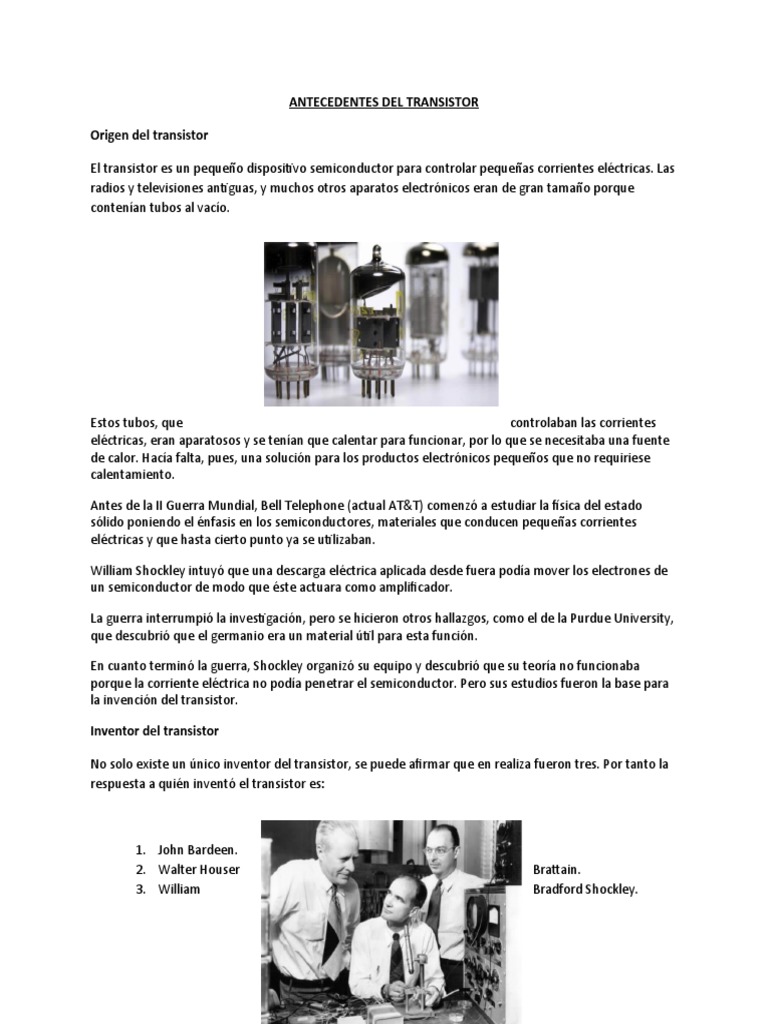 ANTECEDENTES DEL TRANSISTOR

Origen del transistor

El transistor es un pequeño dispositivo semiconductor para controlar pequeñas corrientes eléctricas. Las radios y televisiones antiguas, y muchos otros aparatos electrónicos eran de gran tamaño porque contenían tubos al vacío.

Estos tubos, que controlaban las corrientes eléctricas, eran aparatosos y se tenían que calentar para funcionar, por lo que se necesitaba una fuente de calor. Hacía falta, pues, una solución para los productos electrónicos pequeños que no requiriese calentamiento.

Antes de la II Guerra Mundial, Bell Telephone (actual AT&T) comenzó a estudiar la física del estado sólido poniendo el énfasis en los semiconductores, materiales que conducen pequeñas corrientes eléctricas y que hasta cierto punto ya se utilizaban.

William Shockley intuyó que una descarga eléctrica aplicada desde fuera podía mover los electrones de un semiconductor de modo que éste actuara como amplificador.

La guerra interrumpió la investigación, pero se hicieron otros hallazgos, como el de la Purdue University, que descubrió que el germanio era un material útil para esta función.

En cuanto terminó la guerra, Shockley organizó su equipo y descubrió que su teoría no funcionaba porque la corriente eléctrica no podía penetrar el semiconductor. Pero sus estudios fueron la base para la invención del transistor.

Inventor del transistor

No solo existe un único inventor del transistor, se puede afirmar que en realiza fueron tres. Por tanto la respuesta a quién inventó el transistor es:

1. John Bardeen.
2. Walter Houser Brattain.
3. William Bradford Shockley.