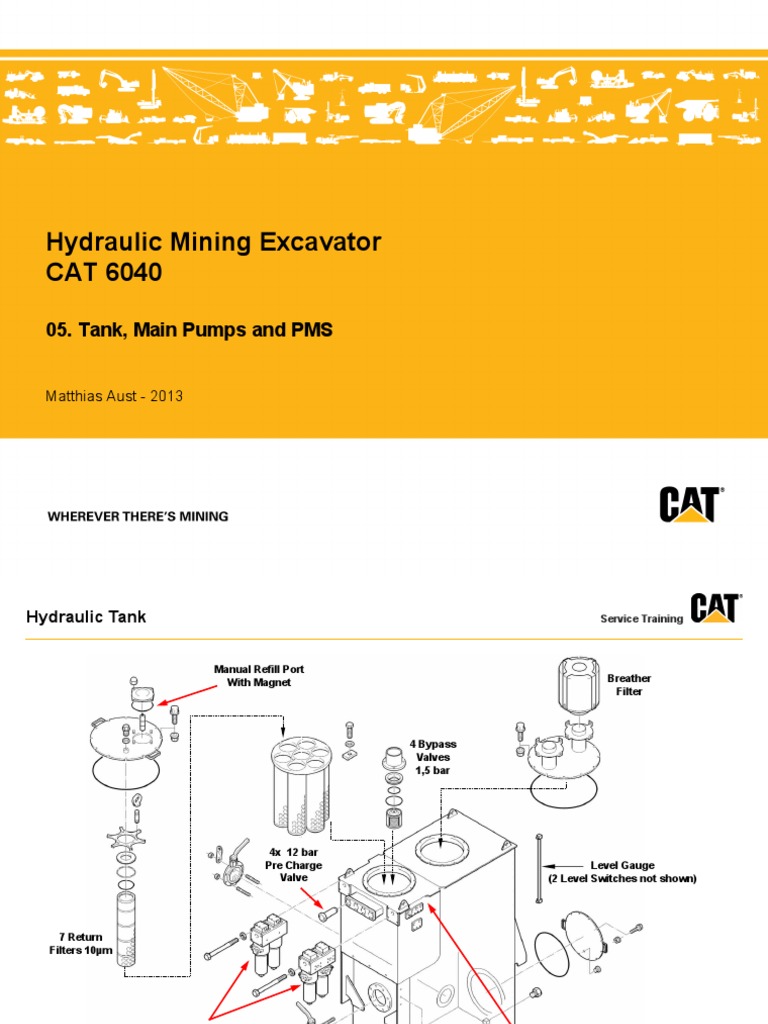 Hydraulic Mining Excavator
CAT 6040

05. Tank, Main Pumps and PMS

Matthias Aust - 2013

WHEREVER THERE'S MINING

CAT

Hydraulic Tank

Service Training CAT

Manual Refill Port With Magnet

Breather Filter

4 Bypass Valves 1,5 bar

4x 12 bar Pre Charge Valve

Level Gauge (2 Level Switches not shown)

7 Return Filters 10μm