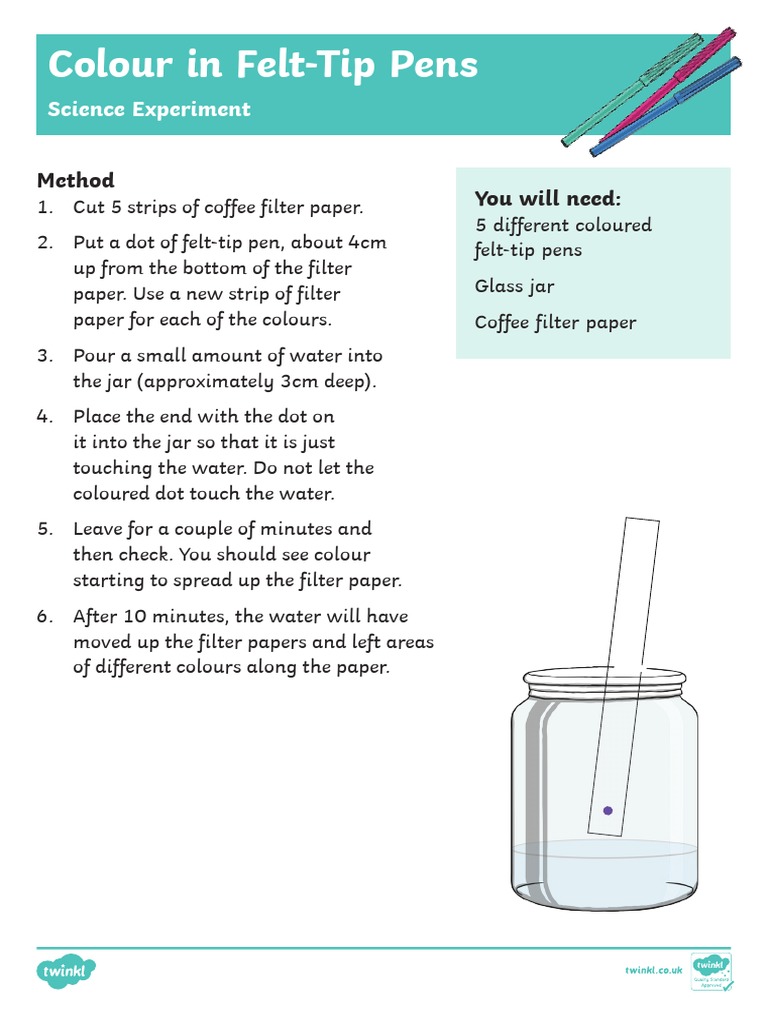 Colour in Felt-Tip Pens

Science Experiment

Method

1. Cut 5 strips of coffee filter paper.

2. Put a dot of felt-tip pen, about 4cm up from the bottom of the filter paper. Use a new strip of filter paper for each of the colours.

3. Pour a small amount of water into the jar (approximately 3cm deep).

4. Place the end with the dot on it into the jar so that it is just touching the water. Do not let the coloured dot touch the water.

5. Leave for a couple of minutes and then check. You should see colour starting to spread up the filter paper.

6. After 10 minutes, the water will have moved up the filter papers and left areas of different colours along the paper.

You will need:
5 different coloured felt-tip pens

Glass jar

Coffee filter paper

twinkl

twinkl.co.uk

twinkl Quality Standard Approved