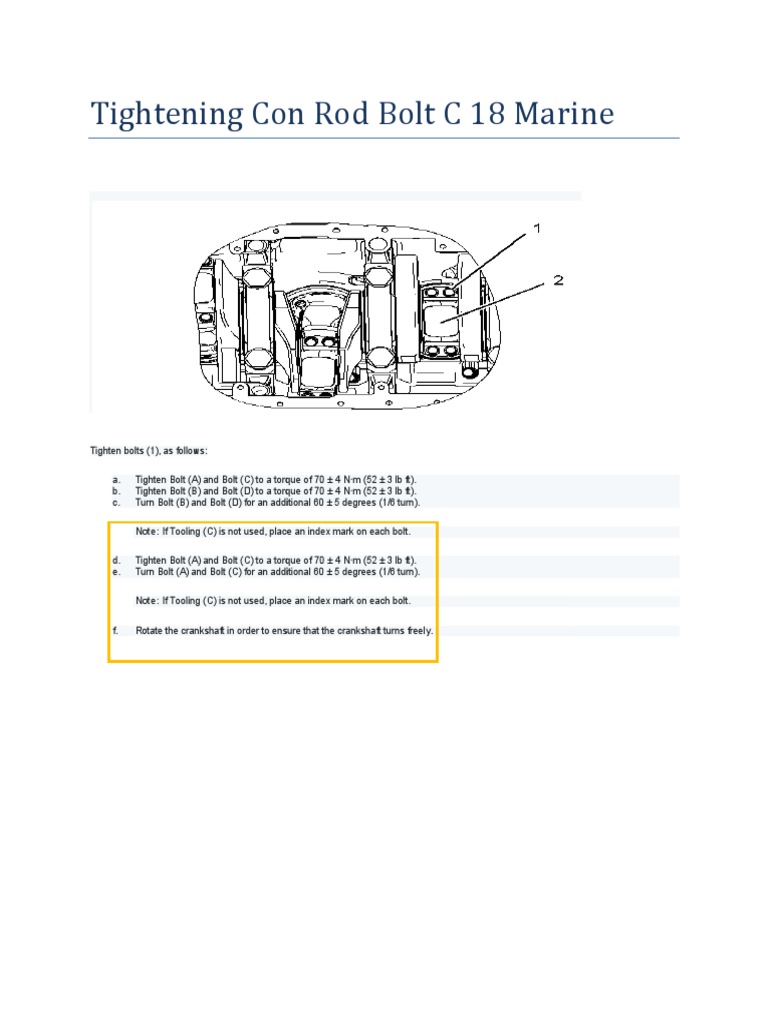 Tightening Con Rod Bolt C 18 Marine

1

2

Tighten bolts (1), as follows:

a. Tighten Bolt (A) and Bolt (C) to a torque of 70 ± 4 N·m (52 ± 3 lb ft).
b. Tighten Bolt (B) and Bolt (D) to a torque of 70 ± 4 N·m (52 ± 3 lb ft).
c. Turn Bolt (B) and Bolt (D) for an additional 60 ± 5 degrees (1/6 turn).

Note: If Tooling (C) is not used, place an index mark on each bolt.

d. Tighten Bolt (A) and Bolt (C) to a torque of 70 ± 4 N·m (52 ± 3 lb ft).
e. Turn Bolt (A) and Bolt (C) for an additional 60 ± 5 degrees (1/6 turn).

Note: If Tooling (C) is not used, place an index mark on each bolt.

f. Rotate the crankshaft in order to ensure that the crankshaft turns freely.