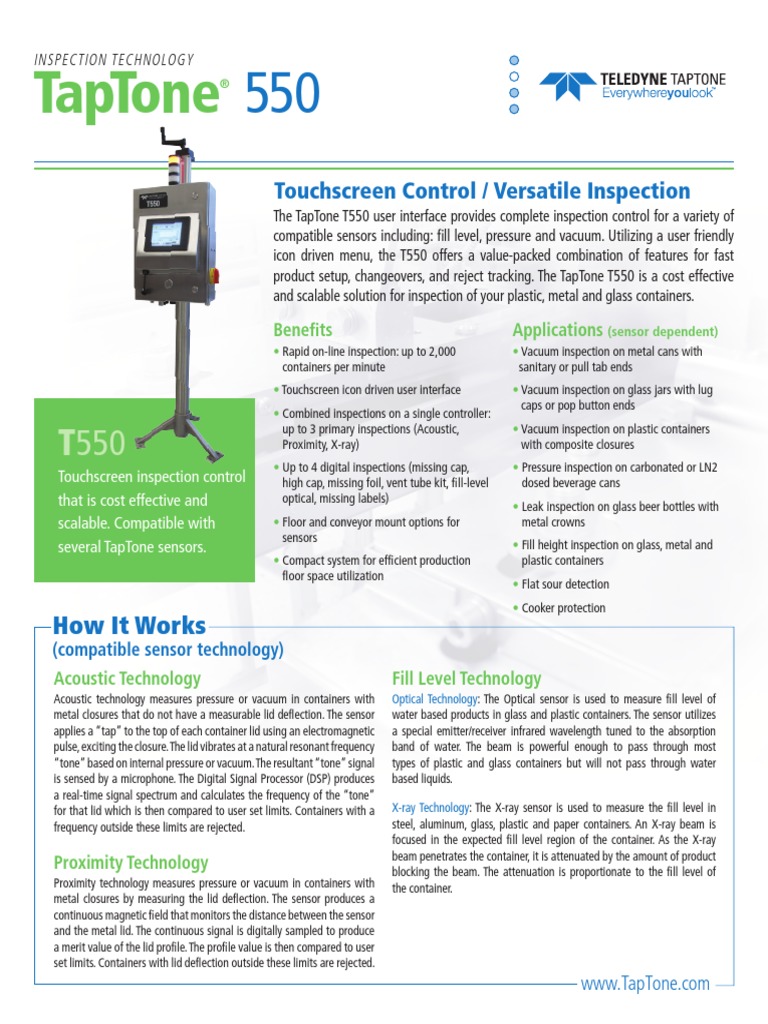 INSPECTION TECHNOLOGY

TapTone® 550

TELEDYNE TAPTONE
Everywhereyoulook™

T550

Touchscreen Control / Versatile Inspection

The TapTone T550 user interface provides complete inspection control for a variety of compatible sensors including: fill level, pressure and vacuum. Utilizing a user friendly icon driven menu, the T550 offers a value-packed combination of features for fast product setup, changeovers, and reject tracking. The TapTone T550 is a cost effective and scalable solution for inspection of your plastic, metal and glass containers.

Benefits

• Rapid on-line inspection: up to 2,000 containers per minute
• Touchscreen icon driven user interface
• Combined inspections on a single controller: up to 3 primary inspections (Acoustic, Proximity, X-ray)
• Up to 4 digital inspections (missing cap, high cap, missing foil, vent tube kit, fill-level optical, missing labels)
• Floor and conveyor mount options for sensors
• Compact system for efficient production floor space utilization

Applications (sensor dependent)

• Vacuum inspection on metal cans with sanitary or pull tab ends
• Vacuum inspection on glass jars with lug caps or pop button ends
• Vacuum inspection on plastic containers with composite closures
• Pressure inspection on carbonated or LN2 dosed beverage cans
• Leak inspection on glass beer bottles with metal crowns
• Fill height inspection on glass, metal and plastic containers
• Flat sour detection
• Cooker protection

T550

Touchscreen inspection control that is cost effective and scalable. Compatible with several TapTone sensors.

How It Works
(compatible sensor technology)

Acoustic Technology

Acoustic technology measures pressure or vacuum in containers with metal closures that do not have a measurable lid deflection. The sensor applies a "tap" to the top of each container lid using an electromagnetic pulse, exciting the closure. The lid vibrates at a natural resonant frequency "tone" based on internal pressure or vacuum. The resultant "tone" signal is sensed by a microphone. The Digital Signal Processor (DSP) produces a real-time signal spectrum and calculates the frequency of the "tone" for that lid which is then compared to user set limits. Containers with a frequency outside these limits are rejected.

Proximity Technology

Proximity technology measures pressure or vacuum in containers with metal closures by measuring the lid deflection. The sensor produces a continuous magnetic field that monitors the distance between the sensor and the metal lid. The continuous signal is digitally sampled to produce a merit value of the lid profile. The profile value is then compared to user set limits. Containers with lid deflection outside these limits are rejected.

Fill Level Technology

Optical Technology: The Optical sensor is used to measure fill level of water based products in glass and plastic containers. The sensor utilizes a special emitter/receiver infrared wavelength tuned to the absorption band of water. The beam is powerful enough to pass through most types of plastic and glass containers but will not pass through water based liquids.

X-ray Technology: The X-ray sensor is used to measure the fill level in steel, aluminum, glass, plastic and paper containers. An X-ray beam is focused in the expected fill level region of the container. As the X-ray beam penetrates the container, it is attenuated by the amount of product blocking the beam. The attenuation is proportionate to the fill level of the container.

www.TapTone.com