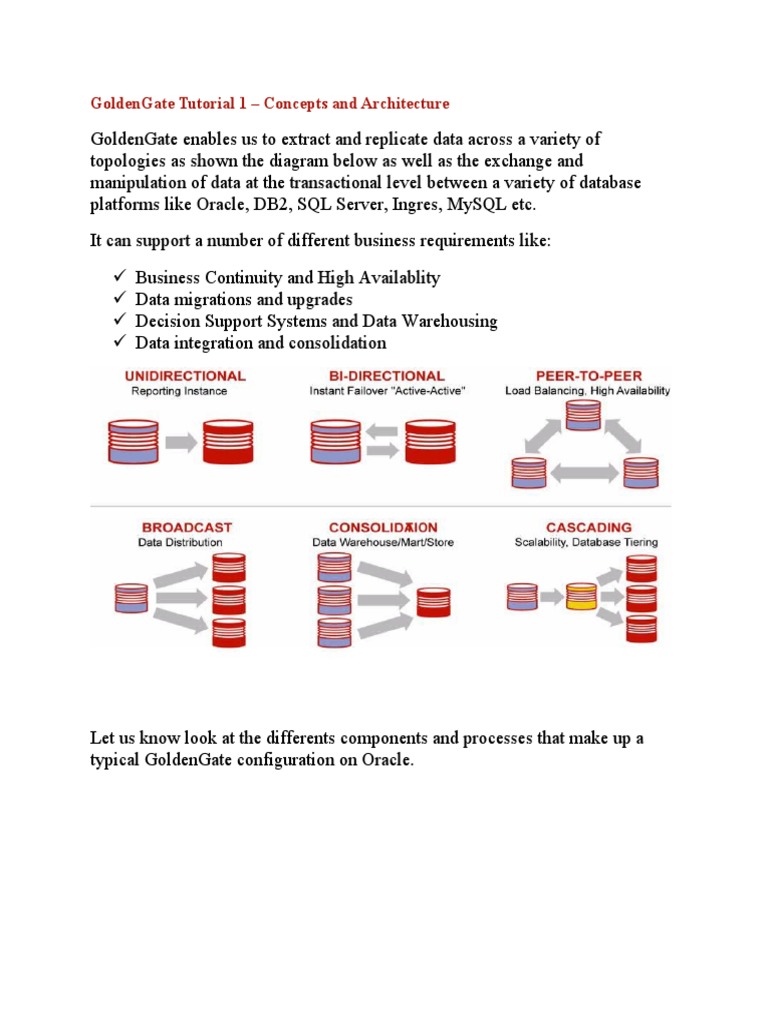 GoldenGate Tutorial 1 – Concepts and Architecture

GoldenGate enables us to extract and replicate data across a variety of topologies as shown the diagram below as well as the exchange and manipulation of data at the transactional level between a variety of database platforms like Oracle, DB2, SQL Server, Ingres, MySQL etc.

It can support a number of different business requirements like:

✓ Business Continuity and High Availablity
✓ Data migrations and upgrades
✓ Decision Support Systems and Data Warehousing
✓ Data integration and consolidation

UNIDIRECTIONAL
Reporting Instance

BI-DIRECTIONAL
Instant Failover "Active-Active"

PEER-TO-PEER
Load Balancing, High Availability

BROADCAST
Data Distribution

CONSOLIDATION
Data Warehouse/Mart/Store

CASCADING
Scalability, Database Tiering

Let us know look at the differents components and processes that make up a typical GoldenGate configuration on Oracle.