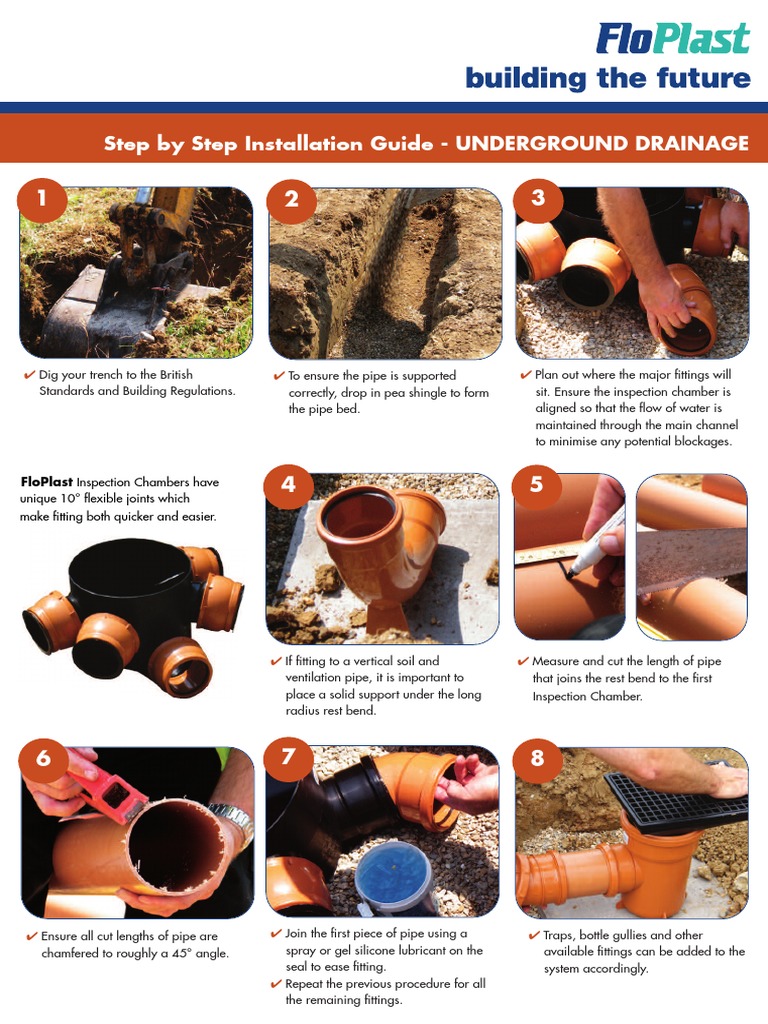 FloPlast
building the future

Step by Step Installation Guide - UNDERGROUND DRAINAGE

1

✔ Dig your trench to the British Standards and Building Regulations.

2

✔ To ensure the pipe is supported correctly, drop in pea shingle to form the pipe bed.

3

✔ Plan out where the major fittings will sit. Ensure the inspection chamber is aligned so that the flow of water is maintained through the main channel to minimise any potential blockages.

FloPlast Inspection Chambers have unique 10° flexible joints which make fitting both quicker and easier.

4

✔ If fitting to a vertical soil and ventilation pipe, it is important to place a solid support under the long radius rest bend.

5

✔ Measure and cut the length of pipe that joins the rest bend to the first Inspection Chamber.

6

✔ Ensure all cut lengths of pipe are chamfered to roughly a 45° angle.

7

✔ Join the first piece of pipe using a spray or gel silicone lubricant on the seal to ease fitting.
✔ Repeat the previous procedure for all the remaining fittings.

8

✔ Traps, bottle gullies and other available fittings can be added to the system accordingly.