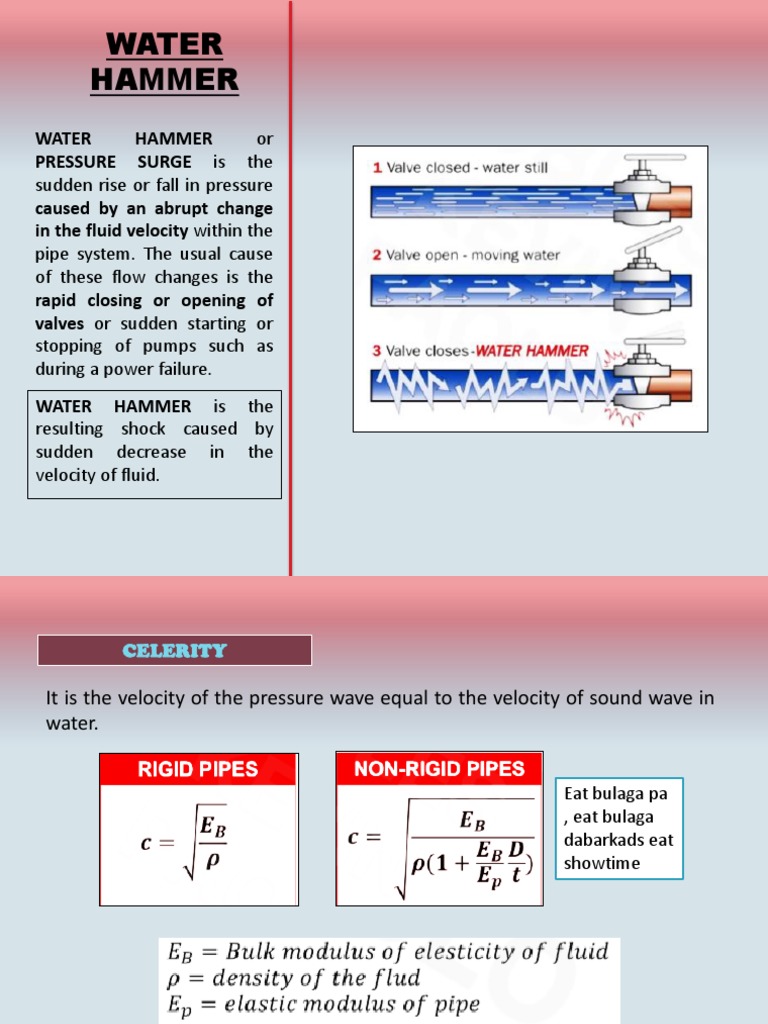 WATER HAMMER

WATER HAMMER or PRESSURE SURGE is the sudden rise or fall in pressure caused by an abrupt change in the fluid velocity within the pipe system. The usual cause of these flow changes is the rapid closing or opening of valves or sudden starting or stopping of pumps such as during a power failure.

WATER HAMMER is the resulting shock caused by sudden decrease in the velocity of fluid.

1 Valve closed - water still

2 Valve open - moving water

3 Valve closes-WATER HAMMER

CELERITY

It is the velocity of the pressure wave equal to the velocity of sound wave in water.

RIGID PIPES

$c = \sqrt{\frac{E_B}{\rho}}$

NON-RIGID PIPES

$c = \sqrt{\frac{E_B}{\rho(1 + \frac{E_B}{E_p}\frac{D}{t})}}$

Eat bulaga pa , eat bulaga dabarkads eat showtime

$E_B = Bulk\ modulus\ of\ elesticity\ of\ fluid$
$\rho = density\ of\ the\ flud$
$E_p = elastic\ modulus\ of\ pipe$