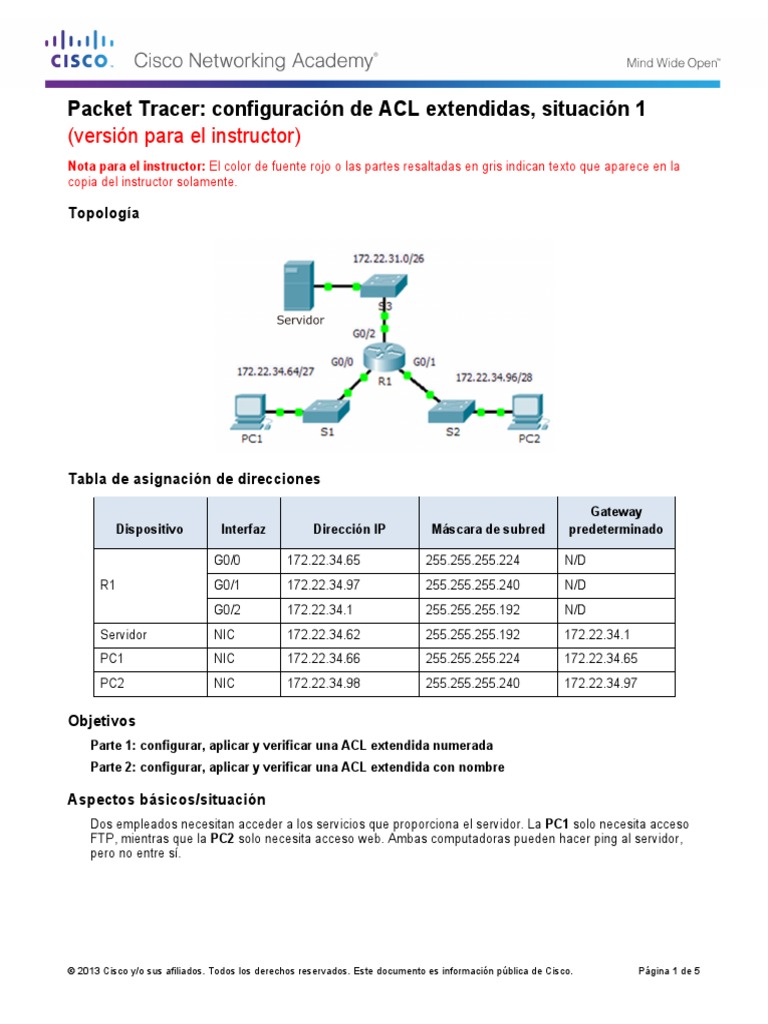 CISCO. Cisco Networking Academy®

Mind Wide Open™

Packet Tracer: configuración de ACL extendidas, situación 1
(versión para el instructor)

Nota para el instructor: El color de fuente rojo o las partes resaltadas en gris indican texto que aparece en la copia del instructor solamente.

Topología

172.22.31.0/26
Servidor
S3
G0/2
G0/0
G0/1
R1
172.22.34.64/27
172.22.34.96/28
PC1
S1
S2
PC2

Tabla de asignación de direcciones

| Dispositivo | Interfaz | Dirección IP | Máscara de subred | Gateway predeterminado |
|---|---|---|---|---|
| R1 | G0/0 | 172.22.34.65 | 255.255.255.224 | N/D |
| | G0/1 | 172.22.34.97 | 255.255.255.240 | N/D |
| | G0/2 | 172.22.34.1 | 255.255.255.192 | N/D |
| Servidor | NIC | 172.22.34.62 | 255.255.255.192 | 172.22.34.1 |
| PC1 | NIC | 172.22.34.66 | 255.255.255.224 | 172.22.34.65 |
| PC2 | NIC | 172.22.34.98 | 255.255.255.240 | 172.22.34.97 |

Objetivos

Parte 1: configurar, aplicar y verificar una ACL extendida numerada

Parte 2: configurar, aplicar y verificar una ACL extendida con nombre

Aspectos básicos/situación

Dos empleados necesitan acceder a los servicios que proporciona el servidor. La PC1 solo necesita acceso FTP, mientras que la PC2 solo necesita acceso web. Ambas computadoras pueden hacer ping al servidor, pero no entre sí.

© 2013 Cisco y/o sus afiliados. Todos los derechos reservados. Este documento es información pública de Cisco.

Página 1 de 5