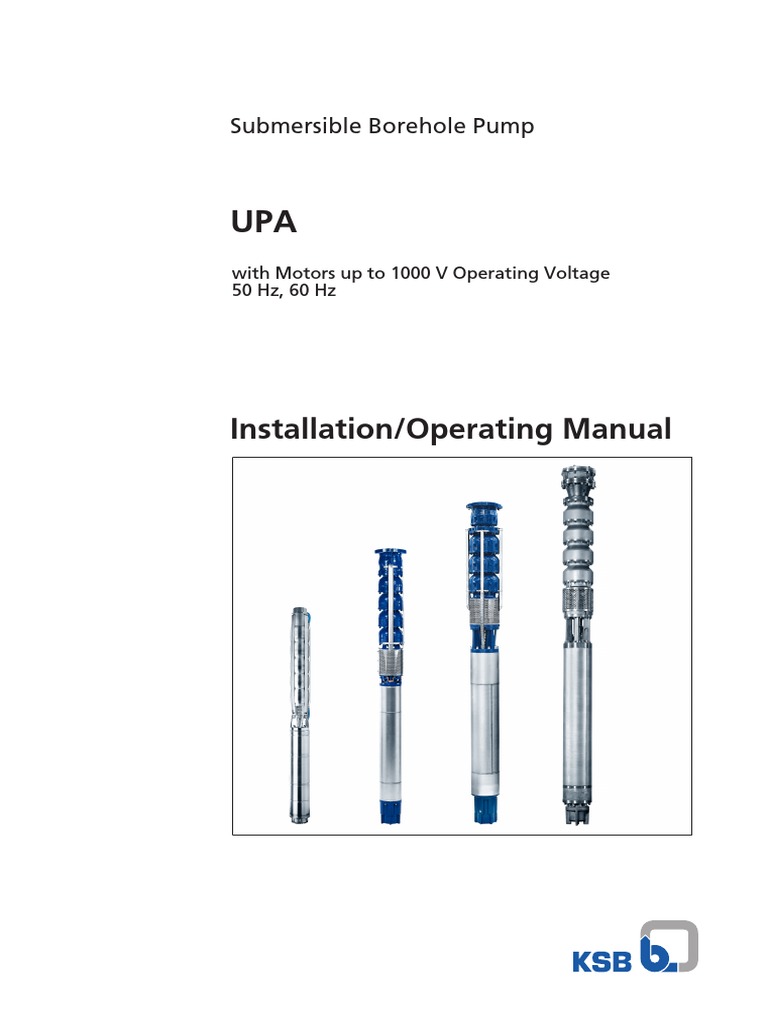 Submersible Borehole Pump

UPA

with Motors up to 1000 V Operating Voltage
50 Hz, 60 Hz

Installation/Operating Manual

KSB