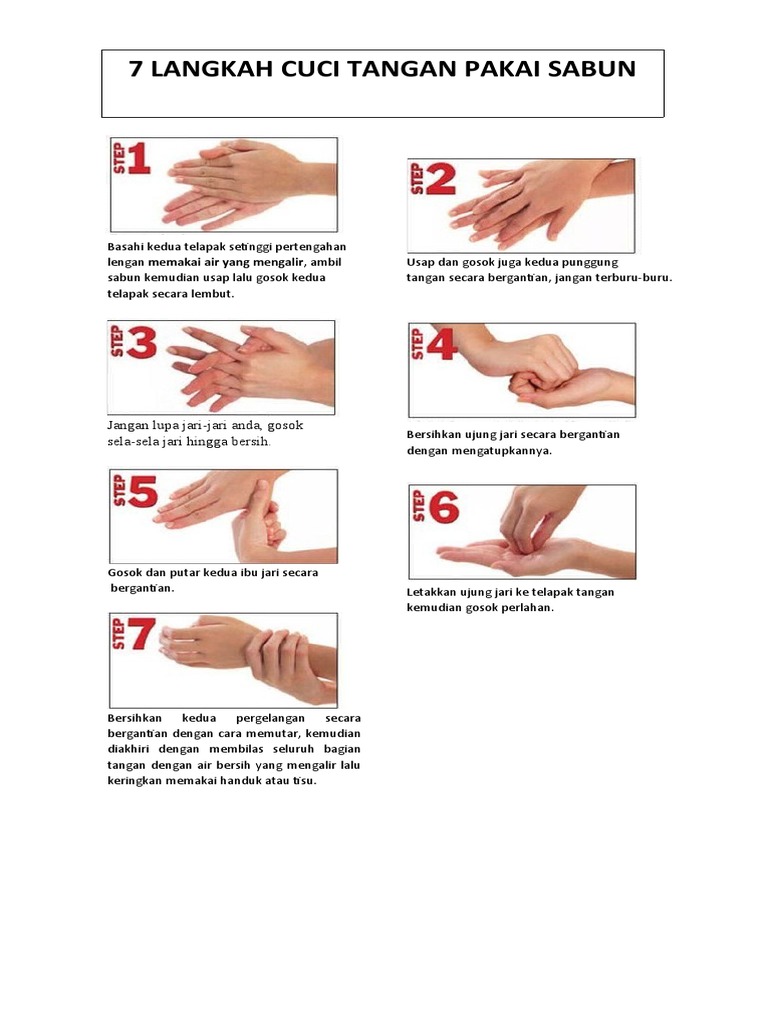 7 LANGKAH CUCI TANGAN PAKAI SABUN

STEP 1

Basahi kedua telapak setinggi pertengahan lengan memakai air yang mengalir, ambil sabun kemudian usap lalu gosok kedua telapak secara lembut.

STEP 2

Usap dan gosok juga kedua punggung tangan secara bergantian, jangan terburu-buru.

STEP 3

Jangan lupa jari-jari anda, gosok sela-sela jari hingga bersih.

STEP 4

Bersihkan ujung jari secara bergantian dengan mengatupkannya.

STEP 5

Gosok dan putar kedua ibu jari secara bergantian.

STEP 6

Letakkan ujung jari ke telapak tangan kemudian gosok perlahan.

STEP 7

Bersihkan kedua pergelangan secara bergantian dengan cara memutar, kemudian diakhiri dengan membilas seluruh bagian tangan dengan air bersih yang mengalir lalu keringkan memakai handuk atau tisu.