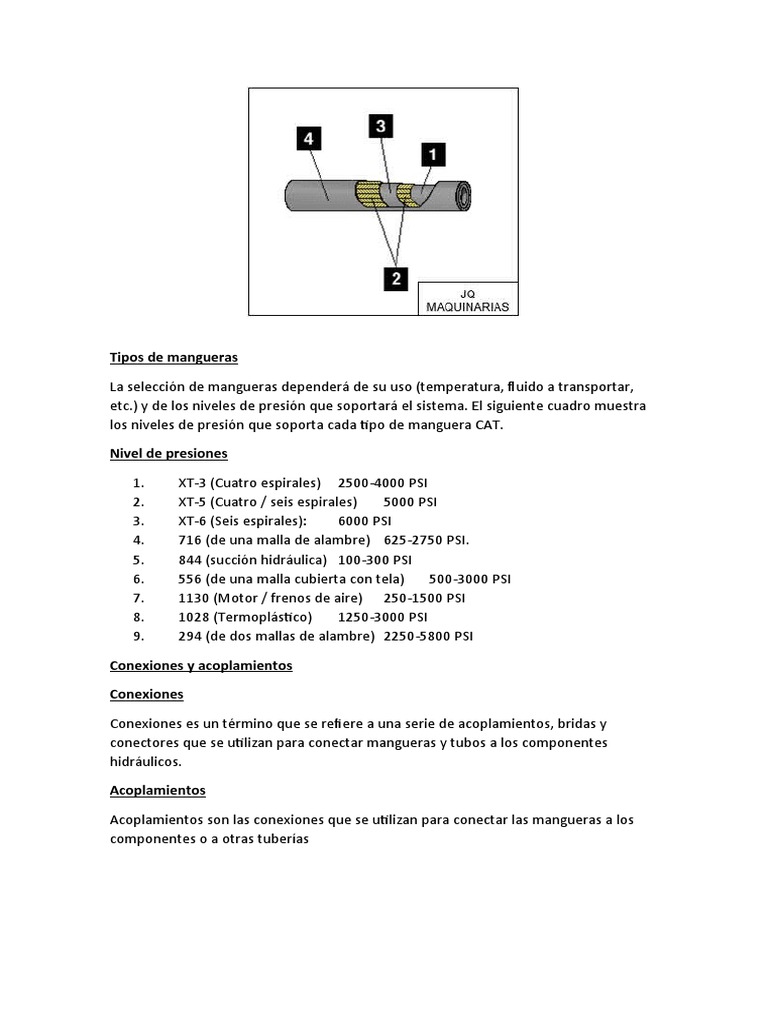 4
3
1
2
JQ
MAQUINARIAS

Tipos de mangueras

La selección de mangueras dependerá de su uso (temperatura, fluido a transportar, etc.) y de los niveles de presión que soportará el sistema. El siguiente cuadro muestra los niveles de presión que soporta cada tipo de manguera CAT.

Nivel de presiones

1. XT-3 (Cuatro espirales) 2500-4000 PSI
2. XT-5 (Cuatro / seis espirales) 5000 PSI
3. XT-6 (Seis espirales): 6000 PSI
4. 716 (de una malla de alambre) 625-2750 PSI.
5. 844 (succión hidráulica) 100-300 PSI
6. 556 (de una malla cubierta con tela) 500-3000 PSI
7. 1130 (Motor / frenos de aire) 250-1500 PSI
8. 1028 (Termoplástico) 1250-3000 PSI
9. 294 (de dos mallas de alambre) 2250-5800 PSI

Conexiones y acoplamientos

Conexiones

Conexiones es un término que se refiere a una serie de acoplamientos, bridas y conectores que se utilizan para conectar mangueras y tubos a los componentes hidráulicos.

Acoplamientos

Acoplamientos son las conexiones que se utilizan para conectar las mangueras a los componentes o a otras tuberías