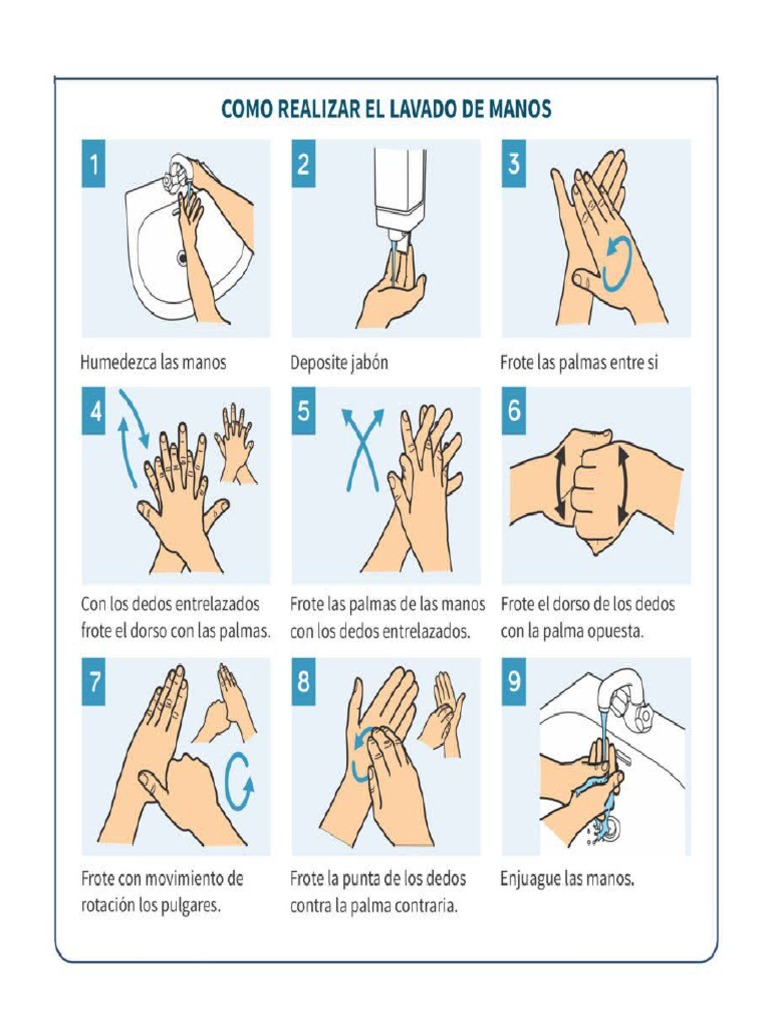 COMO REALIZAR EL LAVADO DE MANOS

1

Humedezca las manos

2

Deposite jabón

3

Frote las palmas entre si

4

Con los dedos entrelazados frote el dorso con las palmas.

5

Frote las palmas de las manos con los dedos entrelazados.

6

Frote el dorso de los dedos con la palma opuesta.

7

Frote con movimiento de rotación los pulgares.

8

Frote la punta de los dedos contra la palma contraria.

9

Enjuague las manos.