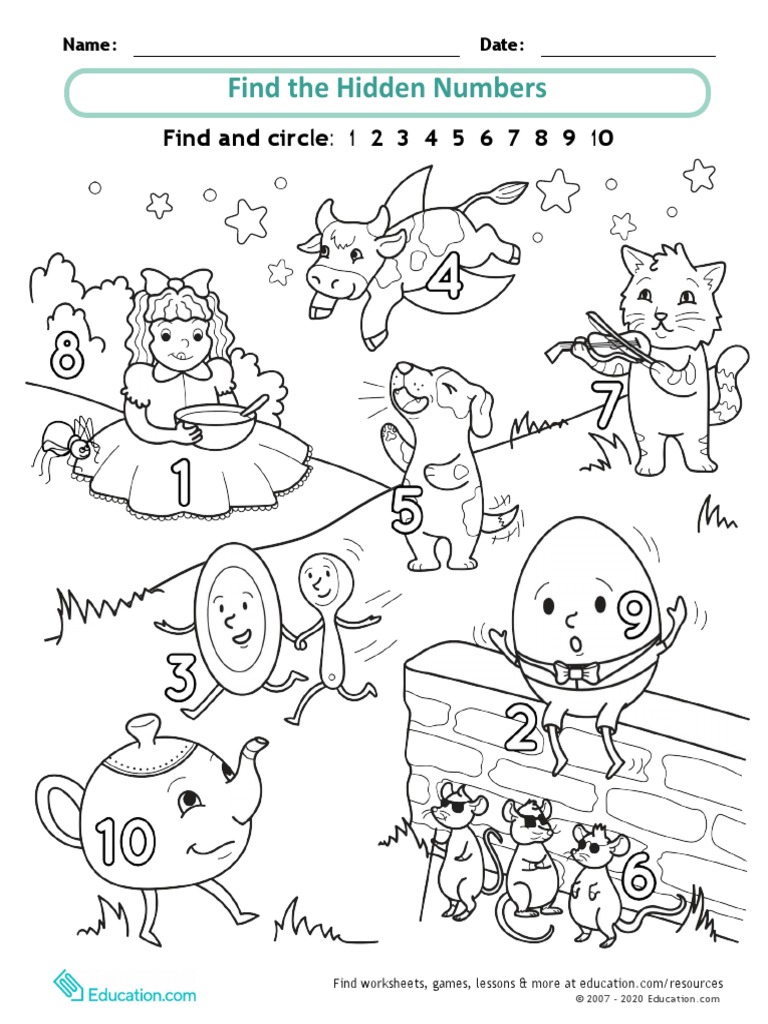 Name: Date:

Find the Hidden Numbers

Find and circle: 1 2 3 4 5 6 7 8 9 10

8

4

7

1

5

9

3

2

10

6

Education.com

Find worksheets, games, lessons & more at education.com/resources
© 2007 - 2020 Education.com