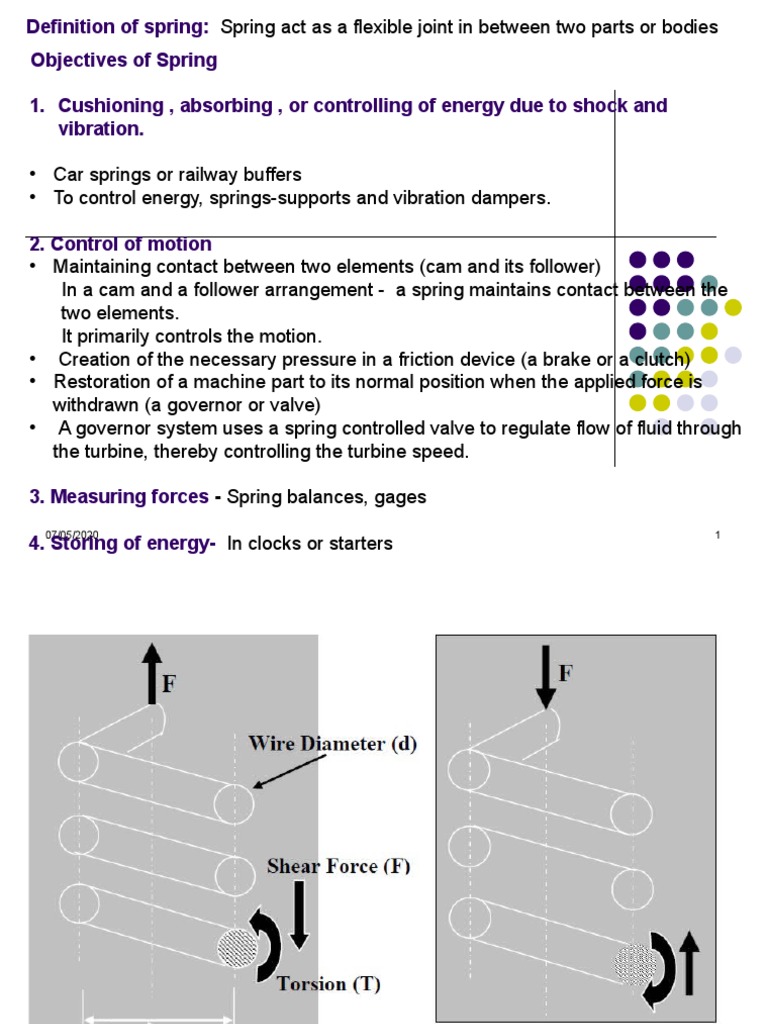 Definition of spring: Spring act as a flexible joint in between two parts or bodies

Objectives of Spring

1. Cushioning , absorbing , or controlling of energy due to shock and vibration.

• Car springs or railway buffers
• To control energy, springs-supports and vibration dampers.

2. Control of motion
• Maintaining contact between two elements (cam and its follower)
In a cam and a follower arrangement - a spring maintains contact between the two elements.
It primarily controls the motion.
• Creation of the necessary pressure in a friction device (a brake or a clutch)
• Restoration of a machine part to its normal position when the applied force is withdrawn (a governor or valve)
• A governor system uses a spring controlled valve to regulate flow of fluid through the turbine, thereby controlling the turbine speed.

3. Measuring forces - Spring balances, gages

07/05/2020

1

4. Storing of energy- In clocks or starters

F

Wire Diameter (d)

Shear Force (F)

Torsion (T)

F