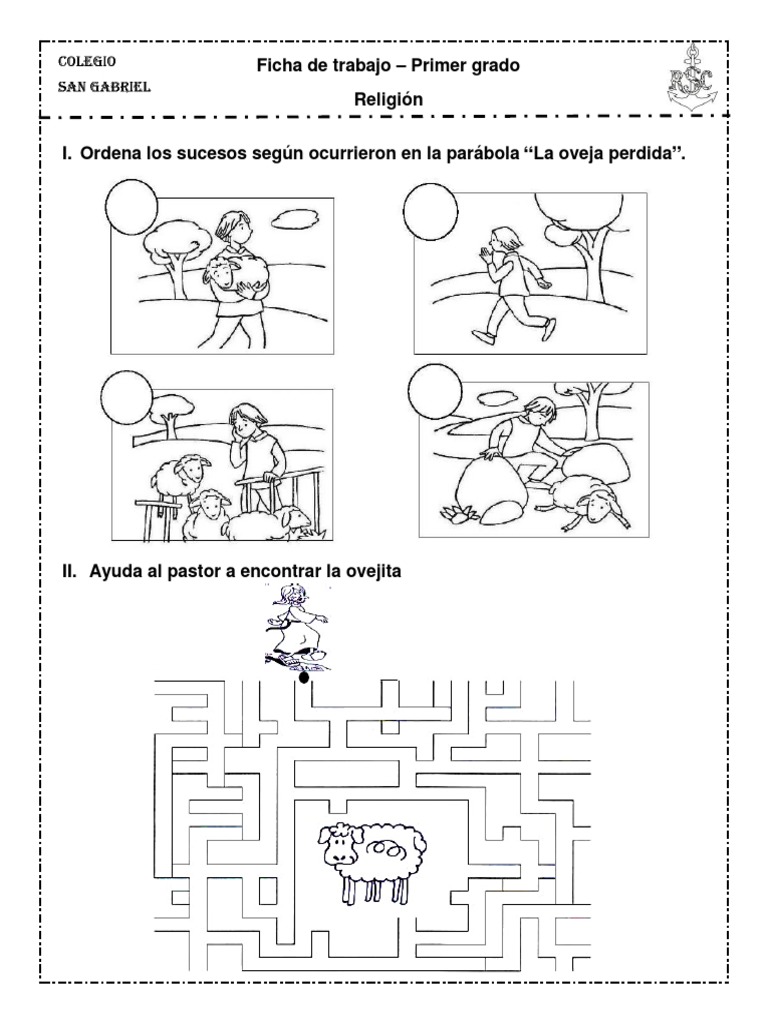 COLEGIO
SAN GABRIEL

Ficha de trabajo – Primer grado

Religión

RSC

I. Ordena los sucesos según ocurrieron en la parábola “La oveja perdida”.

II. Ayuda al pastor a encontrar la ovejita