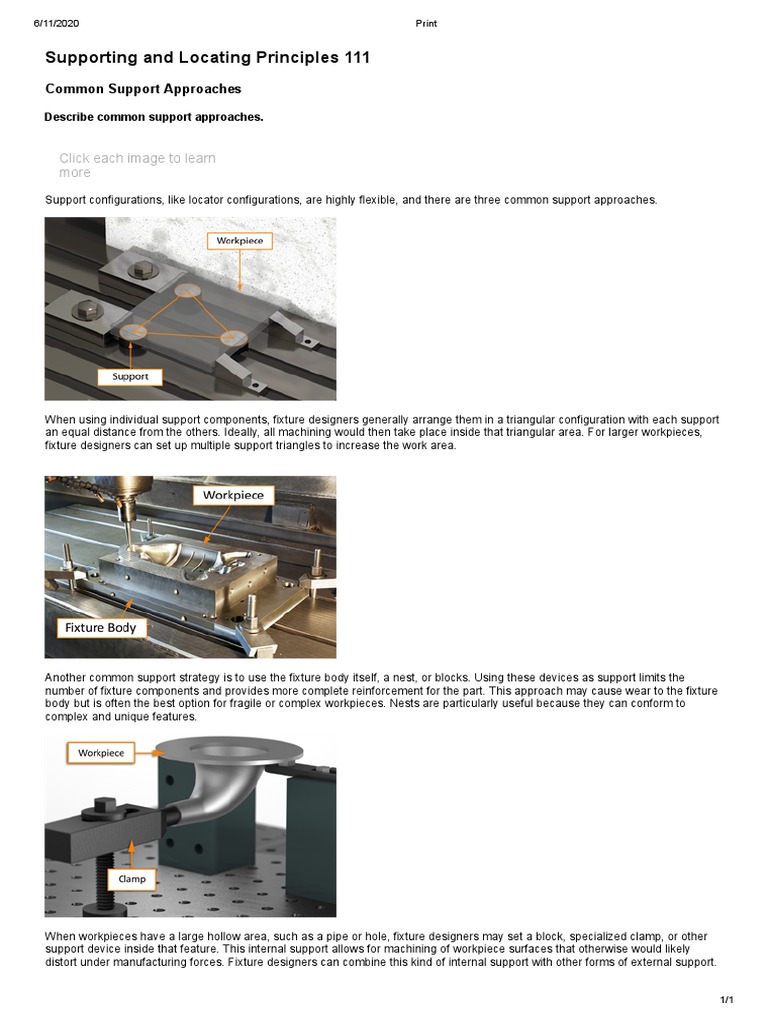 6/11/2020 Print

Supporting and Locating Principles 111

Common Support Approaches

Describe common support approaches.

Click each image to learn more

Support configurations, like locator configurations, are highly flexible, and there are three common support approaches.

Workpiece

Support

When using individual support components, fixture designers generally arrange them in a triangular configuration with each support an equal distance from the others. Ideally, all machining would then take place inside that triangular area. For larger workpieces, fixture designers can set up multiple support triangles to increase the work area.

Workpiece

Fixture Body

Another common support strategy is to use the fixture body itself, a nest, or blocks. Using these devices as support limits the number of fixture components and provides more complete reinforcement for the part. This approach may cause wear to the fixture body but is often the best option for fragile or complex workpieces. Nests are particularly useful because they can conform to complex and unique features.

Workpiece

Clamp

When workpieces have a large hollow area, such as a pipe or hole, fixture designers may set a block, specialized clamp, or other support device inside that feature. This internal support allows for machining of workpiece surfaces that otherwise would likely distort under manufacturing forces. Fixture designers can combine this kind of internal support with other forms of external support.

1/1