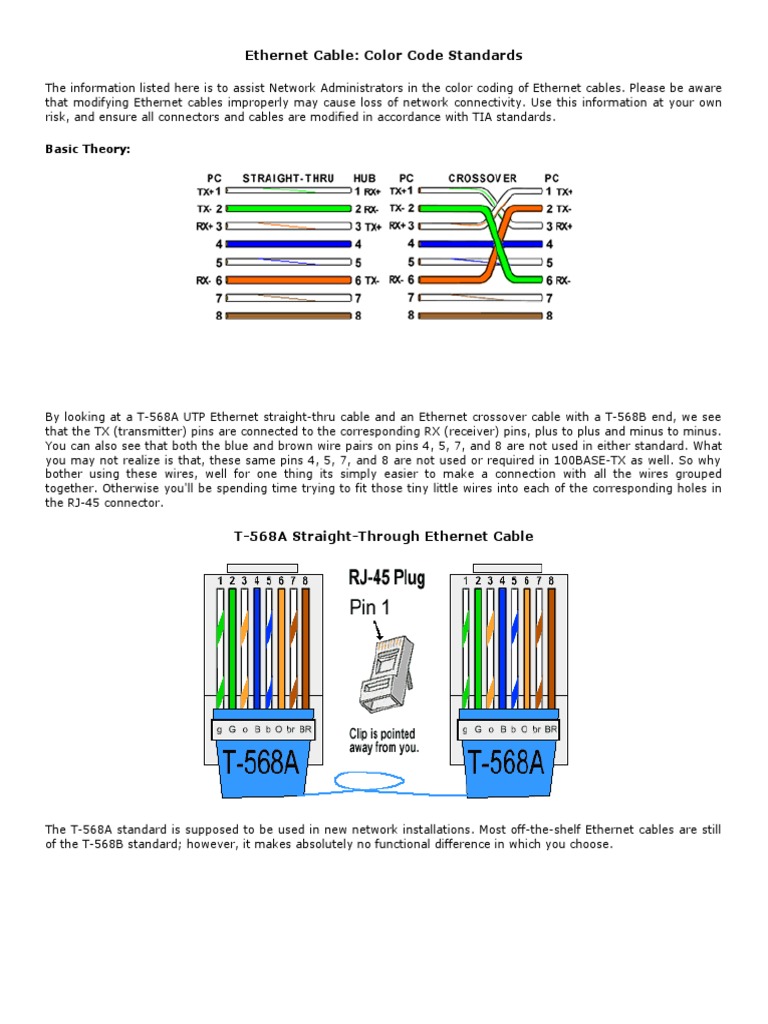 Ethernet Cable: Color Code Standards

The information listed here is to assist Network Administrators in the color coding of Ethernet cables. Please be aware that modifying Ethernet cables improperly may cause loss of network connectivity. Use this information at your own risk, and ensure all connectors and cables are modified in accordance with TIA standards.

Basic Theory:

PC STRAIGHT-THRU HUB

TX+ 1 1 RX+
TX- 2 2 RX-
RX+ 3 3 TX+
4 4
5 5
RX- 6 6 TX-
7 7
8 8

PC CROSSOVER PC

TX+ 1 1 TX+
TX- 2 2 TX-
RX+ 3 3 RX+
4 4
5 5
RX- 6 6 RX-
7 7
8 8

By looking at a T-568A UTP Ethernet straight-thru cable and an Ethernet crossover cable with a T-568B end, we see that the TX (transmitter) pins are connected to the corresponding RX (receiver) pins, plus to plus and minus to minus. You can also see that both the blue and brown wire pairs on pins 4, 5, 7, and 8 are not used in either standard. What you may not realize is that, these same pins 4, 5, 7, and 8 are not used or required in 100BASE-TX as well. So why bother using these wires, well for one thing its simply easier to make a connection with all the wires grouped together. Otherwise you'll be spending time trying to fit those tiny little wires into each of the corresponding holes in the RJ-45 connector.

T-568A Straight-Through Ethernet Cable

1 2 3 4 5 6 7 8
g G o B b O br BR
T-568A

RJ-45 Plug
Pin 1
Clip is pointed away from you.

1 2 3 4 5 6 7 8
g G o B b O br BR
T-568A

The T-568A standard is supposed to be used in new network installations. Most off-the-shelf Ethernet cables are still of the T-568B standard; however, it makes absolutely no functional difference in which you choose.