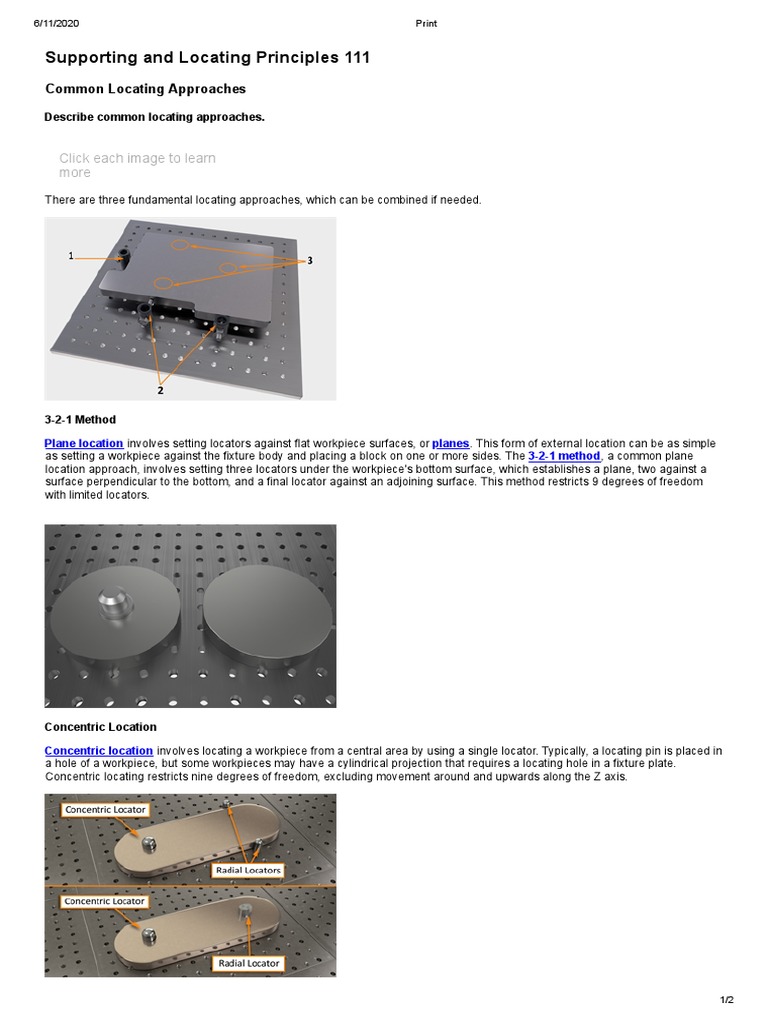 6/11/2020 Print

Supporting and Locating Principles 111

Common Locating Approaches

Describe common locating approaches.

Click each image to learn more

There are three fundamental locating approaches, which can be combined if needed.

1

3

2

3-2-1 Method

Plane location involves setting locators against flat workpiece surfaces, or planes. This form of external location can be as simple as setting a workpiece against the fixture body and placing a block on one or more sides. The 3-2-1 method, a common plane location approach, involves setting three locators under the workpiece's bottom surface, which establishes a plane, two against a surface perpendicular to the bottom, and a final locator against an adjoining surface. This method restricts 9 degrees of freedom with limited locators.

Concentric Location

Concentric location involves locating a workpiece from a central area by using a single locator. Typically, a locating pin is placed in a hole of a workpiece, but some workpieces may have a cylindrical projection that requires a locating hole in a fixture plate. Concentric locating restricts nine degrees of freedom, excluding movement around and upwards along the Z axis.

Concentric Locator

Radial Locators

Concentric Locator

Radial Locator

1/2