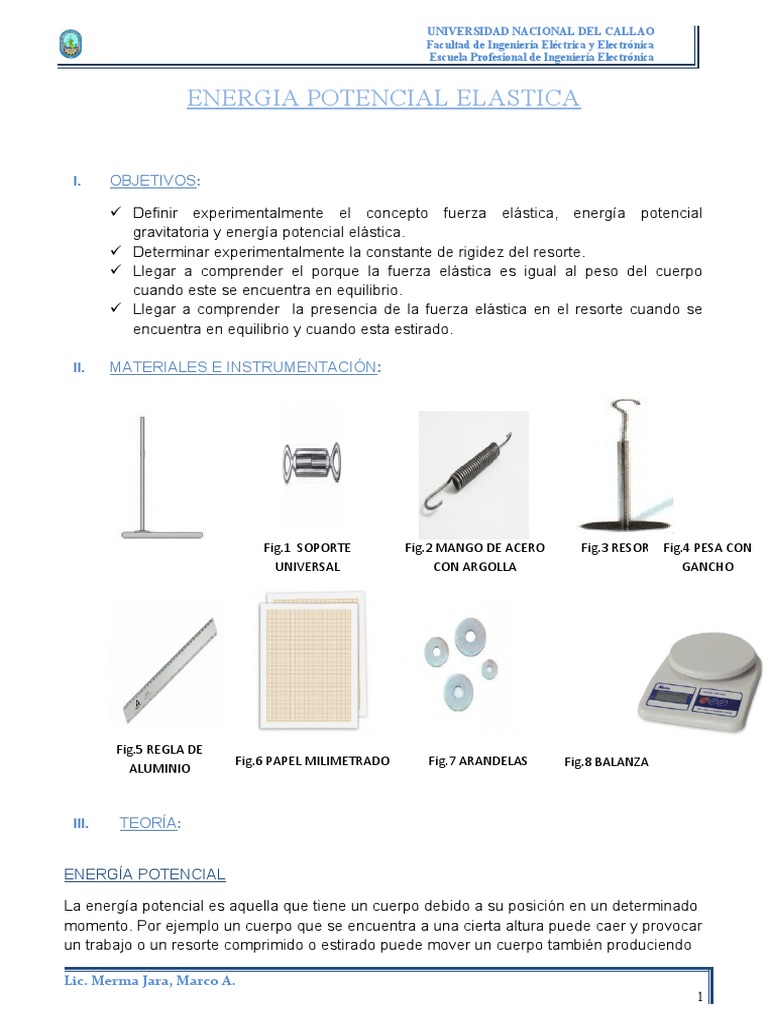 UNIVERSIDAD NACIONAL DEL CALLAO
Facultad de Ingeniería Eléctrica y Electrónica
Escuela Profesional de Ingeniería Electrónica

ENERGIA POTENCIAL ELASTICA

I. OBJETIVOS:

✓ Definir experimentalmente el concepto fuerza elástica, energía potencial gravitatoria y energía potencial elástica.
✓ Determinar experimentalmente la constante de rigidez del resorte.
✓ Llegar a comprender el porque la fuerza elástica es igual al peso del cuerpo cuando este se encuentra en equilibrio.
✓ Llegar a comprender la presencia de la fuerza elástica en el resorte cuando se encuentra en equilibrio y cuando esta estirado.

II. MATERIALES E INSTRUMENTACIÓN:

Fig.1 SOPORTE UNIVERSAL

Fig.2 MANGO DE ACERO CON ARGOLLA

Fig.3 RESOR

Fig.4 PESA CON GANCHO

Fig.5 REGLA DE ALUMINIO

Fig.6 PAPEL MILIMETRADO

Fig.7 ARANDELAS

Fig.8 BALANZA

III. TEORÍA:

ENERGÍA POTENCIAL

La energía potencial es aquella que tiene un cuerpo debido a su posición en un determinado momento. Por ejemplo un cuerpo que se encuentra a una cierta altura puede caer y provocar un trabajo o un resorte comprimido o estirado puede mover un cuerpo también produciendo

Lic. Merma Jara, Marco A.

1