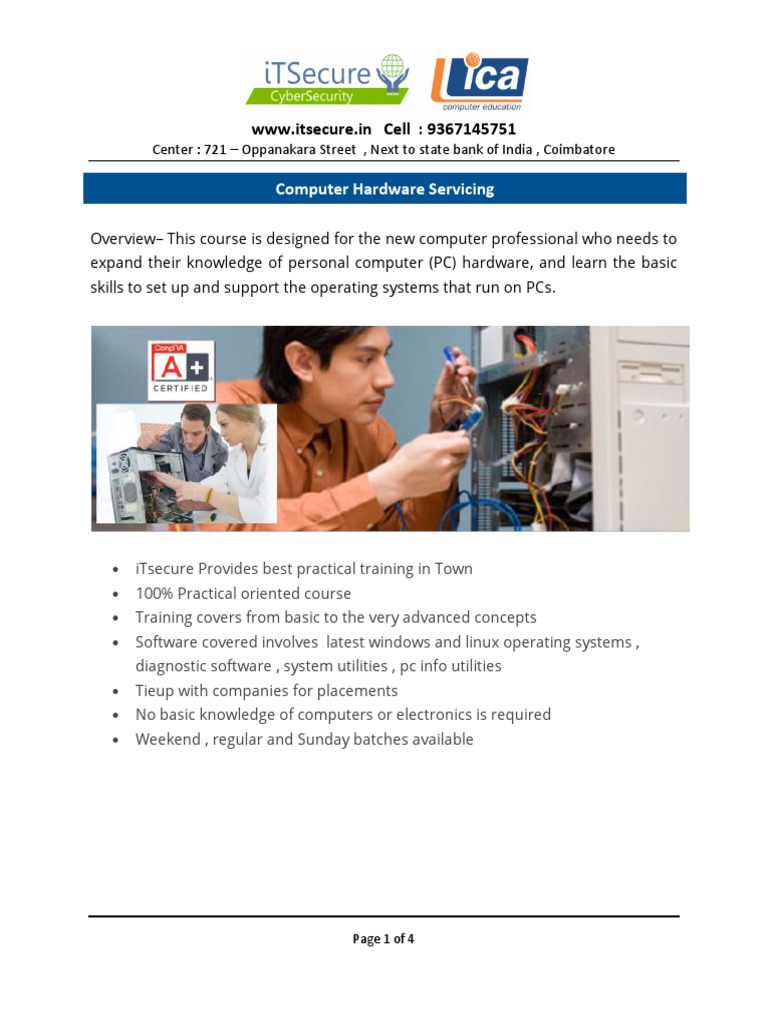 iTSecure CyberSecurity

ica computer education

www.itsecure.in Cell : 9367145751

Center : 721 – Oppanakara Street , Next to state bank of India , Coimbatore

Computer Hardware Servicing

Overview– This course is designed for the new computer professional who needs to expand their knowledge of personal computer (PC) hardware, and learn the basic skills to set up and support the operating systems that run on PCs.

CompTIA A+ CERTIFIED

- iTsecure Provides best practical training in Town
- 100% Practical oriented course
- Training covers from basic to the very advanced concepts
- Software covered involves latest windows and linux operating systems , diagnostic software , system utilities , pc info utilities
- Tieup with companies for placements
- No basic knowledge of computers or electronics is required
- Weekend , regular and Sunday batches available

Page 1 of 4