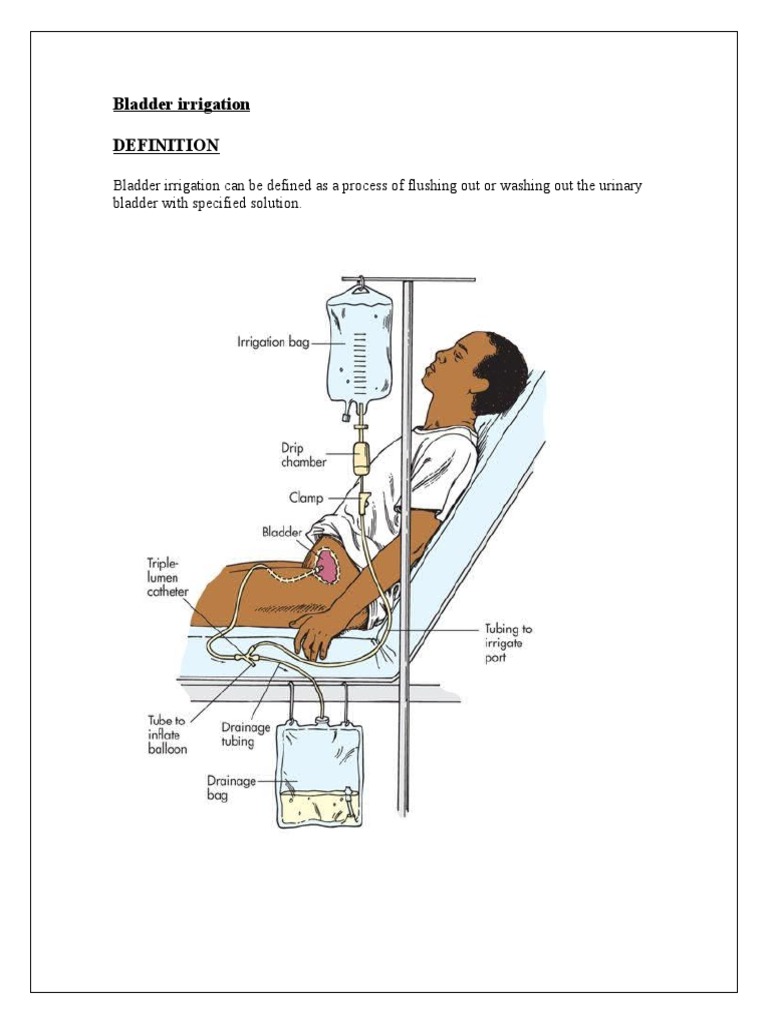 Bladder irrigation

DEFINITION

Bladder irrigation can be defined as a process of flushing out or washing out the urinary bladder with specified solution.

Irrigation bag

Drip chamber

Clamp

Bladder

Triple-lumen catheter

Tubing to irrigate port

Tube to inflate balloon

Drainage tubing

Drainage bag