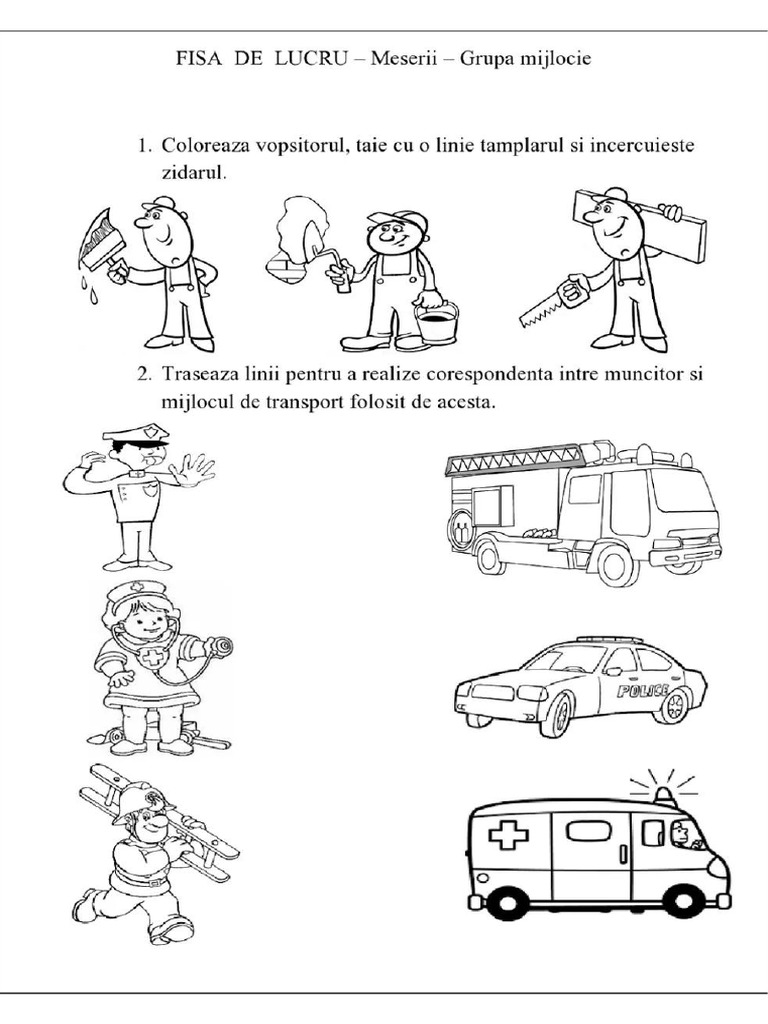 FISA DE LUCRU – Meserii – Grupa mijlocie

1. Coloreaza vopsitorul, taie cu o linie tamplarul si incercuieste zidarul.

2. Traseaza linii pentru a realize corespondenta intre muncitor si mijlocul de transport folosit de acesta.

POLICE