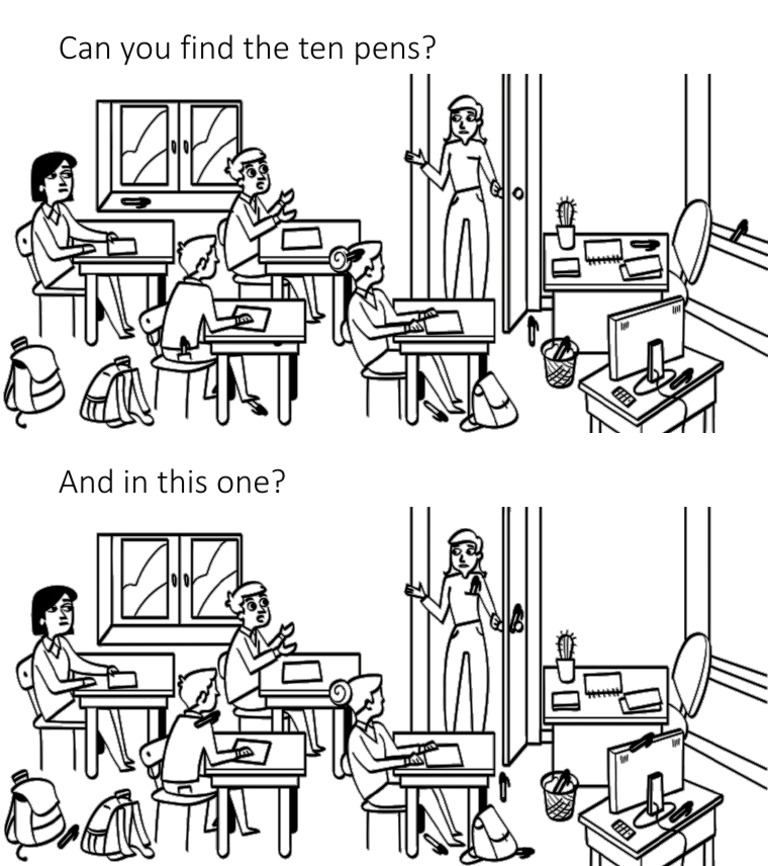 Can you find the ten pens?

And in this one?