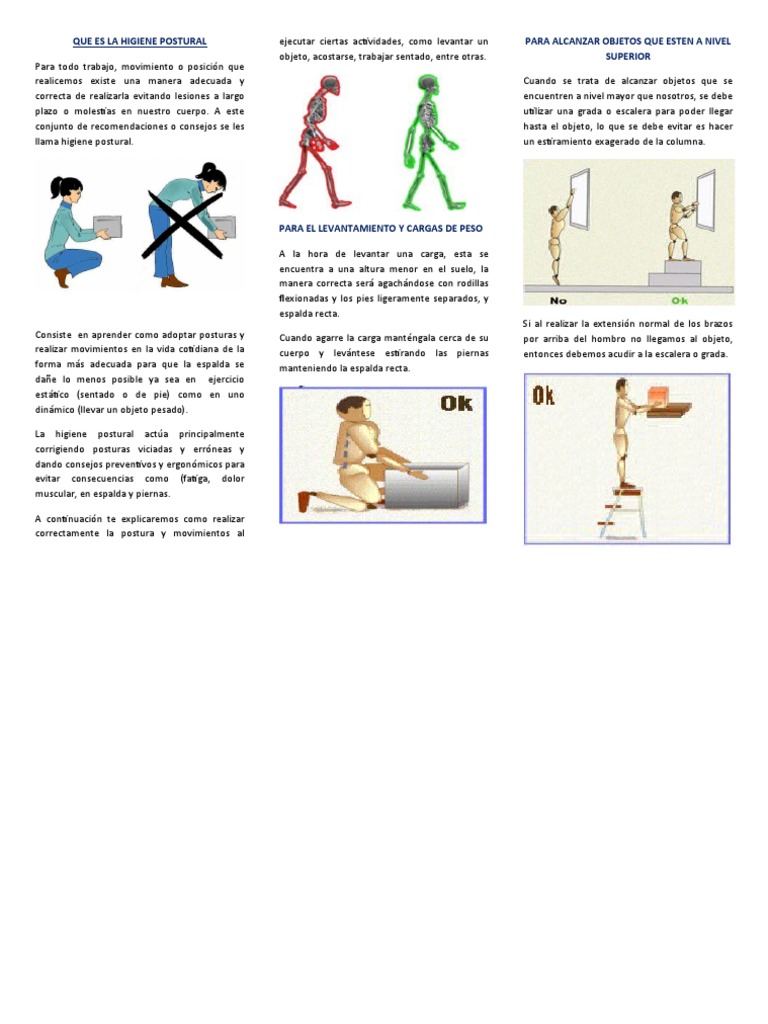 QUE ES LA HIGIENE POSTURAL

Para todo trabajo, movimiento o posición que realicemos existe una manera adecuada y correcta de realizarla evitando lesiones a largo plazo o molestias en nuestro cuerpo. A este conjunto de recomendaciones o consejos se les llama higiene postural.

Consiste en aprender como adoptar posturas y realizar movimientos en la vida cotidiana de la forma más adecuada para que la espalda se dañe lo menos posible ya sea en ejercicio estático (sentado o de pie) como en uno dinámico (llevar un objeto pesado).

La higiene postural actúa principalmente corrigiendo posturas viciadas y erróneas y dando consejos preventivos y ergonómicos para evitar consecuencias como (fatiga, dolor muscular, en espalda y piernas.

A continuación te explicaremos como realizar correctamente la postura y movimientos al ejecutar ciertas actividades, como levantar un objeto, acostarse, trabajar sentado, entre otras.

PARA EL LEVANTAMIENTO Y CARGAS DE PESO

A la hora de levantar una carga, esta se encuentra a una altura menor en el suelo, la manera correcta será agachándose con rodillas flexionadas y los pies ligeramente separados, y espalda recta.

Cuando agarre la carga manténgala cerca de su cuerpo y levántese estirando las piernas manteniendo la espalda recta.

Ok

PARA ALCANZAR OBJETOS QUE ESTEN A NIVEL SUPERIOR

Cuando se trata de alcanzar objetos que se encuentren a nivel mayor que nosotros, se debe utilizar una grada o escalera para poder llegar hasta el objeto, lo que se debe evitar es hacer un estiramiento exagerado de la columna.

No

Ok

Si al realizar la extensión normal de los brazos por arriba del hombro no llegamos al objeto, entonces debemos acudir a la escalera o grada.

Ok