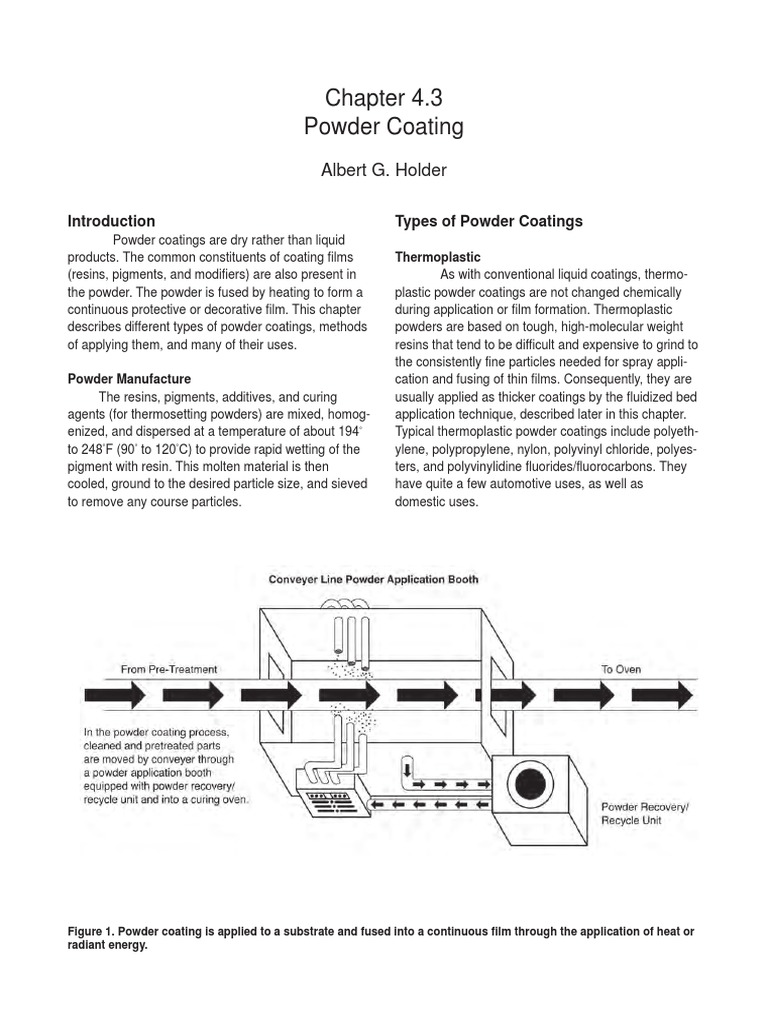 Chapter 4.3
Powder Coating

Albert G. Holder

Introduction

Powder coatings are dry rather than liquid products. The common constituents of coating films (resins, pigments, and modifiers) are also present in the powder. The powder is fused by heating to form a continuous protective or decorative film. This chapter describes different types of powder coatings, methods of applying them, and many of their uses.

Powder Manufacture

The resins, pigments, additives, and curing agents (for thermosetting powders) are mixed, homogenized, and dispersed at a temperature of about 194° to 248°F (90° to 120°C) to provide rapid wetting of the pigment with resin. This molten material is then cooled, ground to the desired particle size, and sieved to remove any course particles.

Types of Powder Coatings

Thermoplastic

As with conventional liquid coatings, thermoplastic powder coatings are not changed chemically during application or film formation. Thermoplastic powders are based on tough, high-molecular weight resins that tend to be difficult and expensive to grind to the consistently fine particles needed for spray application and fusing of thin films. Consequently, they are usually applied as thicker coatings by the fluidized bed application technique, described later in this chapter. Typical thermoplastic powder coatings include polyethylene, polypropylene, nylon, polyvinyl chloride, polyesters, and polyvinylidine fluorides/fluorocarbons. They have quite a few automotive uses, as well as domestic uses.

Conveyer Line Powder Application Booth

From Pre-Treatment

To Oven

In the powder coating process, cleaned and pretreated parts are moved by conveyer through a powder application booth equipped with powder recovery/ recycle unit and into a curing oven.

Powder Recovery/ Recycle Unit

Figure 1. Powder coating is applied to a substrate and fused into a continuous film through the application of heat or radiant energy.