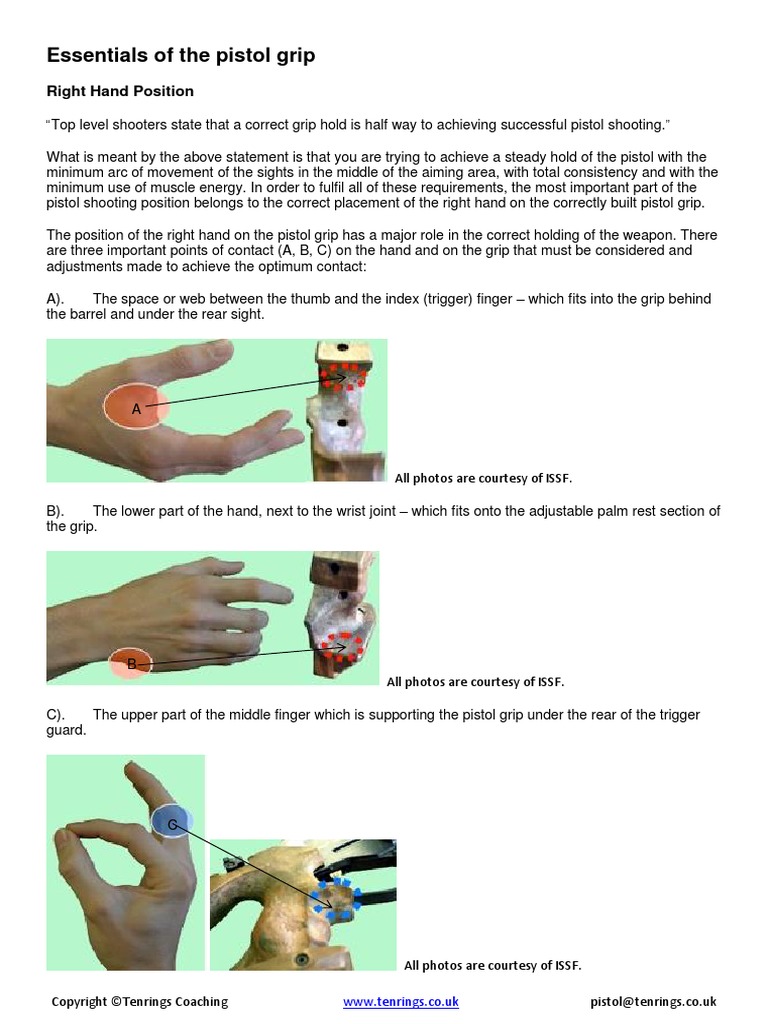 Essentials of the pistol grip

Right Hand Position

“Top level shooters state that a correct grip hold is half way to achieving successful pistol shooting.”

What is meant by the above statement is that you are trying to achieve a steady hold of the pistol with the minimum arc of movement of the sights in the middle of the aiming area, with total consistency and with the minimum use of muscle energy. In order to fulfil all of these requirements, the most important part of the pistol shooting position belongs to the correct placement of the right hand on the correctly built pistol grip.

The position of the right hand on the pistol grip has a major role in the correct holding of the weapon. There are three important points of contact (A, B, C) on the hand and on the grip that must be considered and adjustments made to achieve the optimum contact:

A). The space or web between the thumb and the index (trigger) finger – which fits into the grip behind the barrel and under the rear sight.

A

All photos are courtesy of ISSF.

B). The lower part of the hand, next to the wrist joint – which fits onto the adjustable palm rest section of the grip.

B

All photos are courtesy of ISSF.

C). The upper part of the middle finger which is supporting the pistol grip under the rear of the trigger guard.

C

All photos are courtesy of ISSF.

Copyright ©Tenrings Coaching www.tenrings.co.uk pistol@tenrings.co.uk